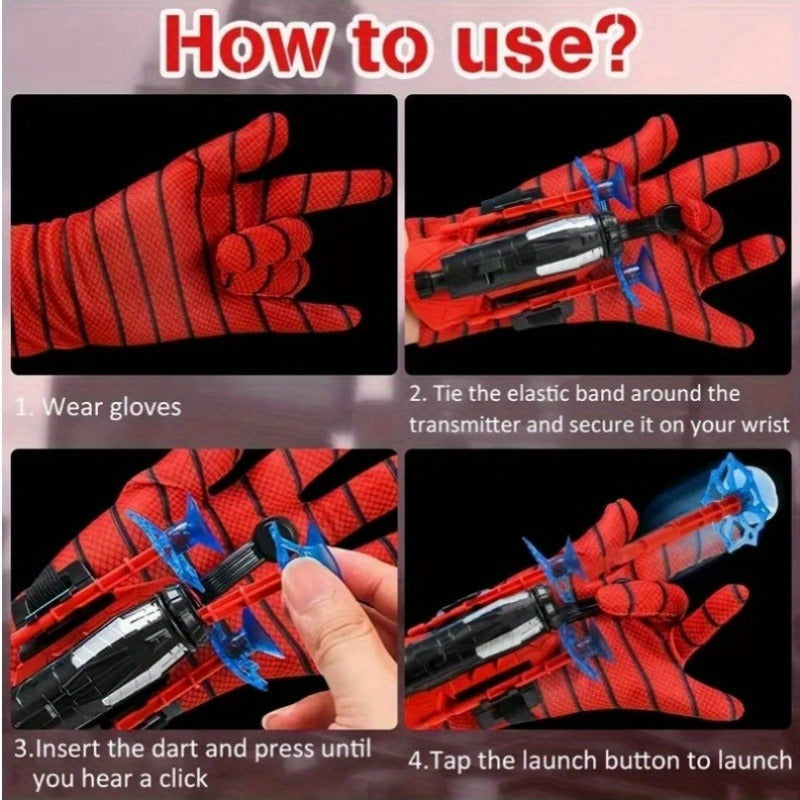 How to use?

1. Wear gloves

2. Tie the elastic band around the transmitter and secure it on your wrist

3.Insert the dart and press until you hear a click

4.Tap the launch button to launch