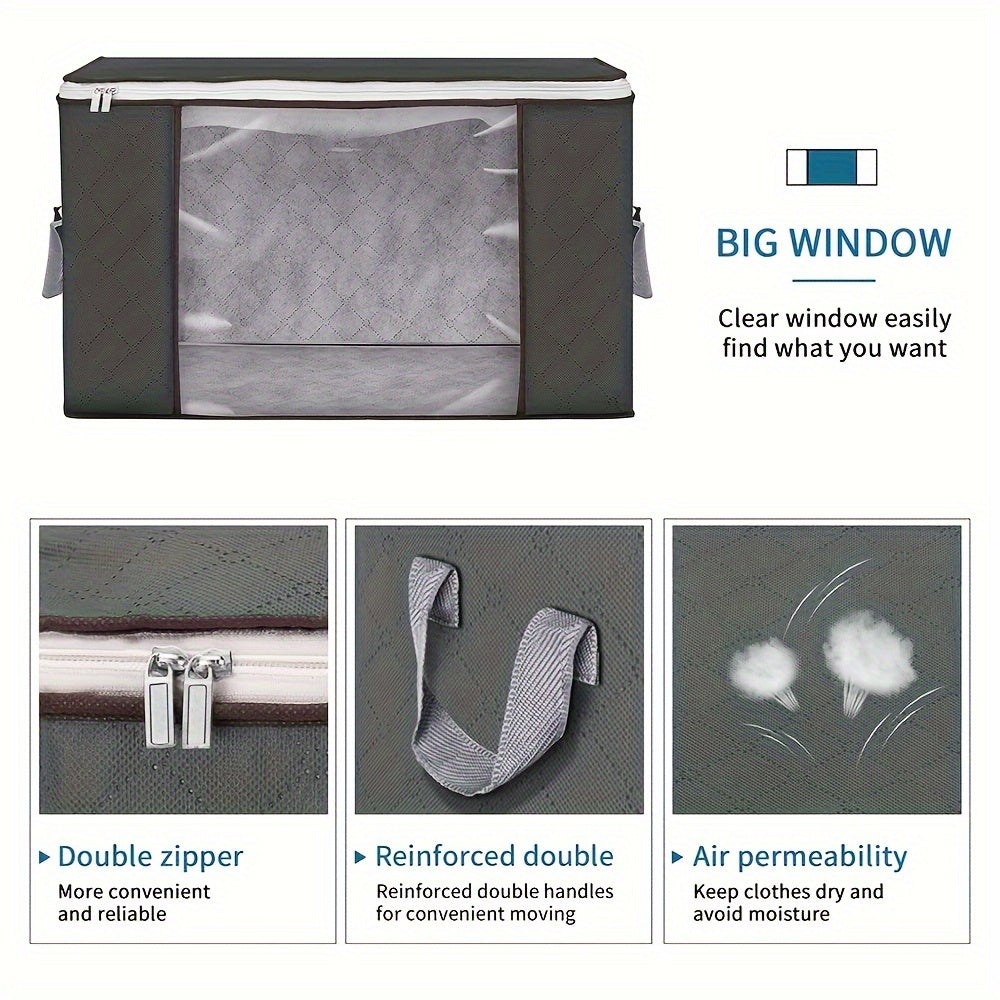 BIG WINDOW

Clear window easily find what you want

Double zipper

More convenient and reliable

Reinforced double

Reinforced double handles for convenient moving

Air permeability

Keep clothes dry and avoid moisture