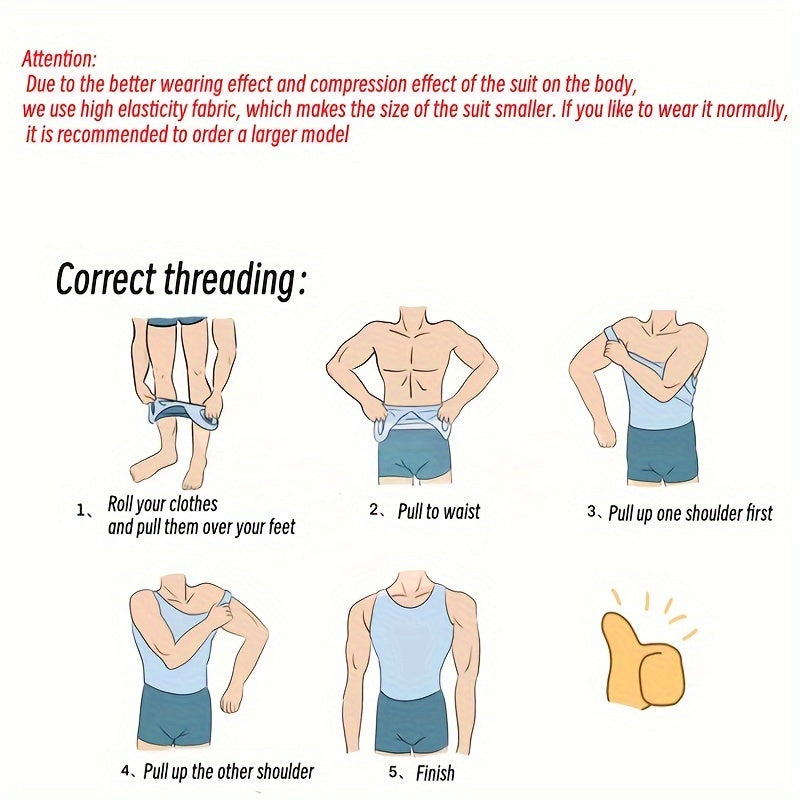 Attention:
Due to the better wearing effect and compression effect of the suit on the body, we use high elasticity fabric, which makes the size of the suit smaller. If you like to wear it normally, it is recommended to order a larger model

Correct threading:

1、 Roll your clothes and pull them over your feet

2、 Pull to waist

3、Pull up one shoulder first

4、Pull up the other shoulder

5、 Finish