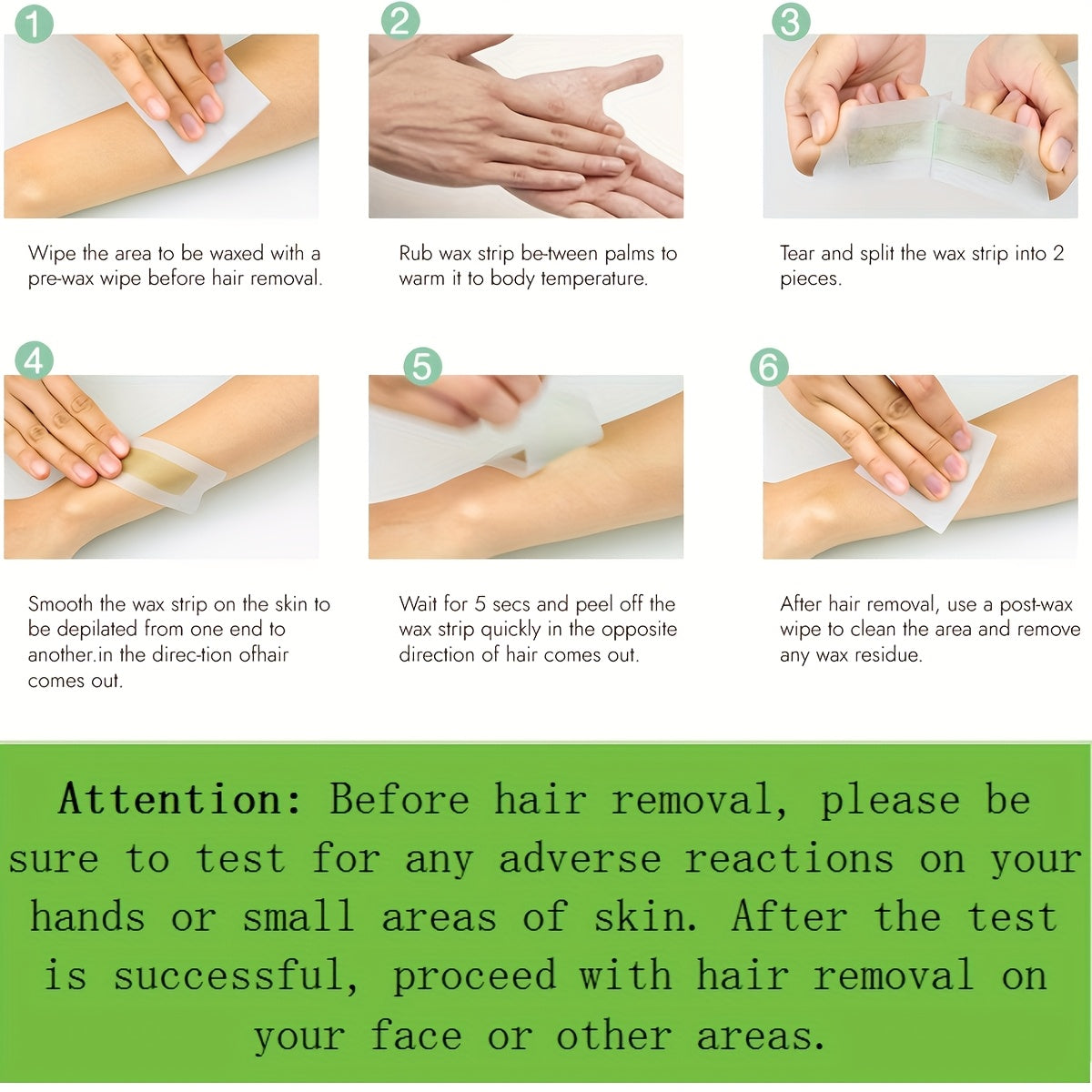 1

Wipe the area to be waxed with a pre-wax wipe before hair removal.

2

Rub wax strip be-tween palms to warm it to body temperature.

3

Tear and split the wax strip into 2 pieces.

4

Smooth the wax strip on the skin to be depilated from one end to another.in the direc-tion ofhair comes out.

5

Wait for 5 secs and peel off the wax strip quickly in the opposite direction of hair comes out.

6

After hair removal, use a post-wax wipe to clean the area and remove any wax residue.

Attention: Before hair removal, please be sure to test for any adverse reactions on your hands or small areas of skin. After the test is successful, proceed with hair removal on your face or other areas.