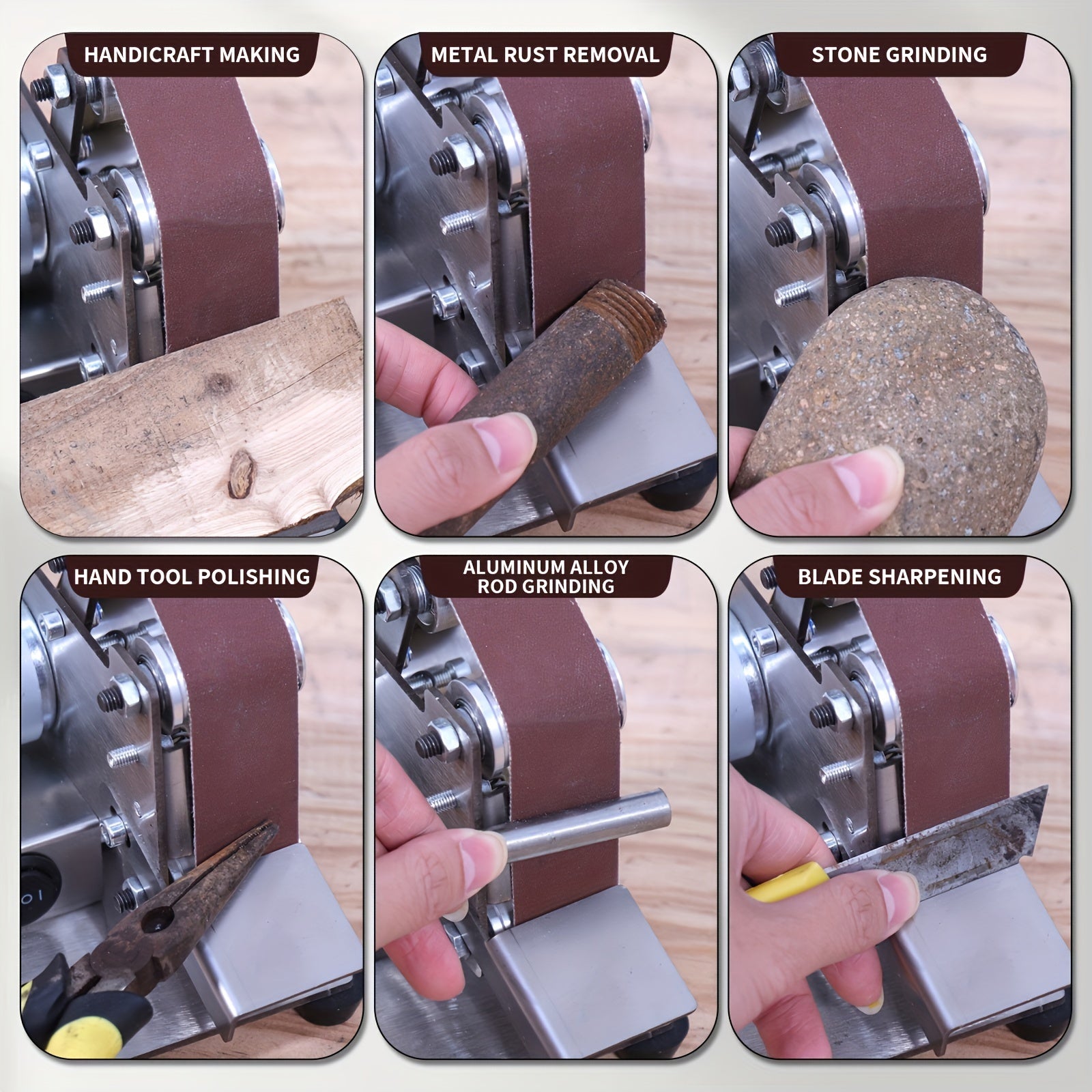 HANDICRAFT MAKING

METAL RUST REMOVAL

STONE GRINDING

HAND TOOL POLISHING

ALUMINUM ALLOY ROD GRINDING

BLADE SHARPENING