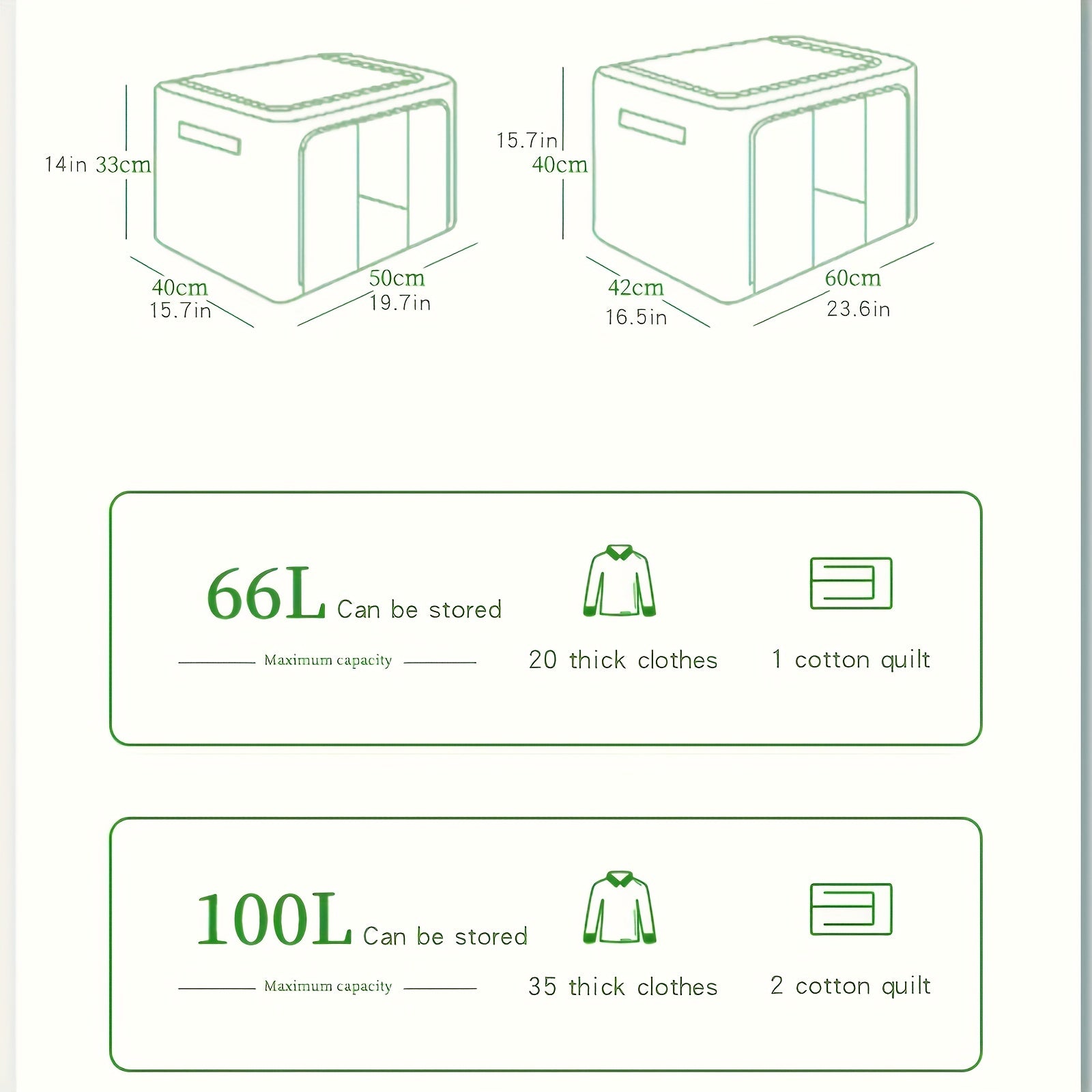 14in 33cm

40cm
15.7in

50cm
19.7in

15.7in
40cm

42cm
16.5in

60cm
23.6in

66L Can be stored

Maximum capacity

20 thick clothes

1 cotton quilt

100L Can be stored

Maximum capacity

35 thick clothes

2 cotton quilt