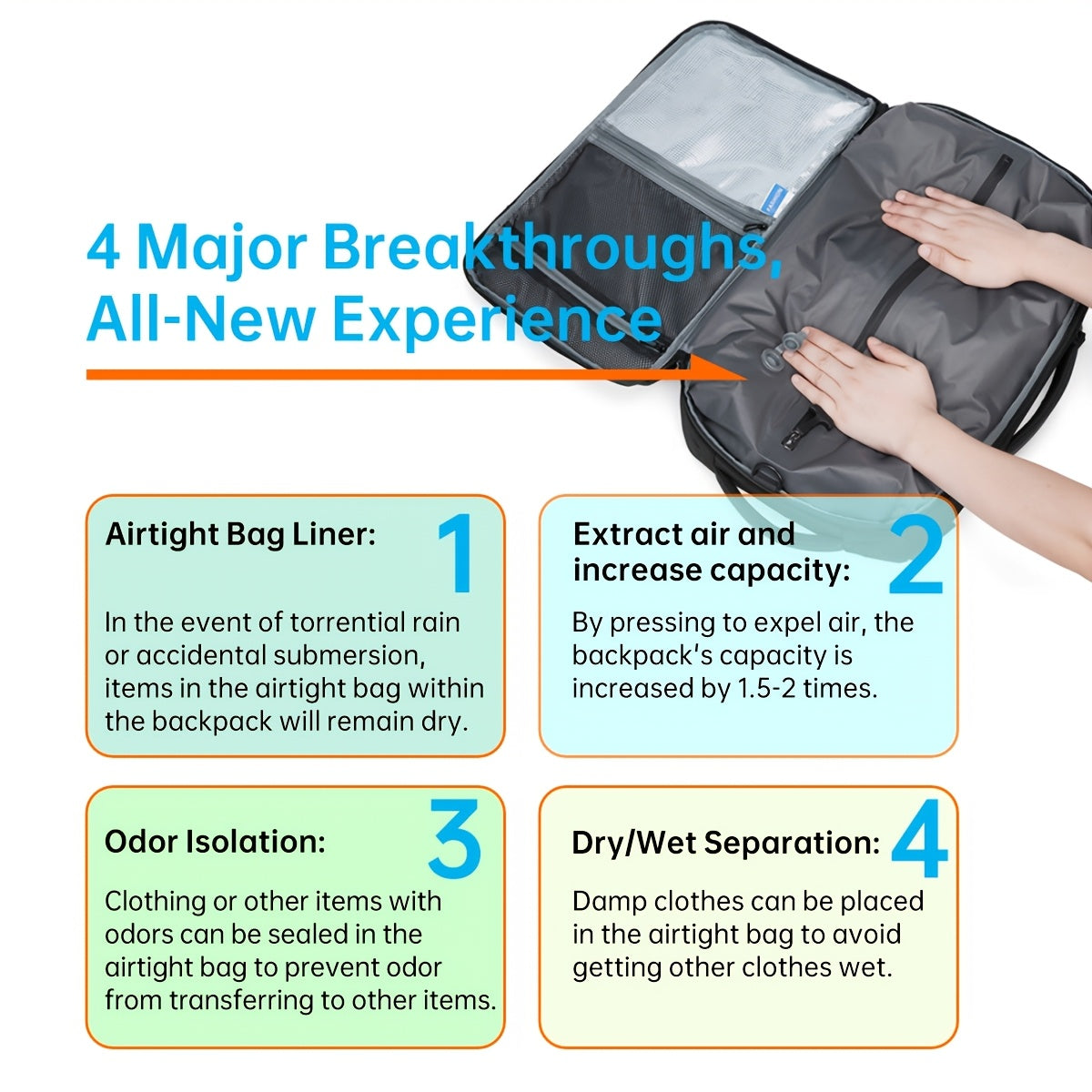 4 Major Breakthroughs, All-New Experience

Airtight Bag Liner: 1

In the event of torrential rain or accidental submersion, items in the airtight bag within the backpack will remain dry.

Extract air and increase capacity: 2

By pressing to expel air, the backpack's capacity is increased by 1.5-2 times.

Odor Isolation: 3

Clothing or other items with odors can be sealed in the airtight bag to prevent odor from transferring to other items.

Dry/Wet Separation: 4

Damp clothes can be placed in the airtight bag to avoid getting other clothes wet.