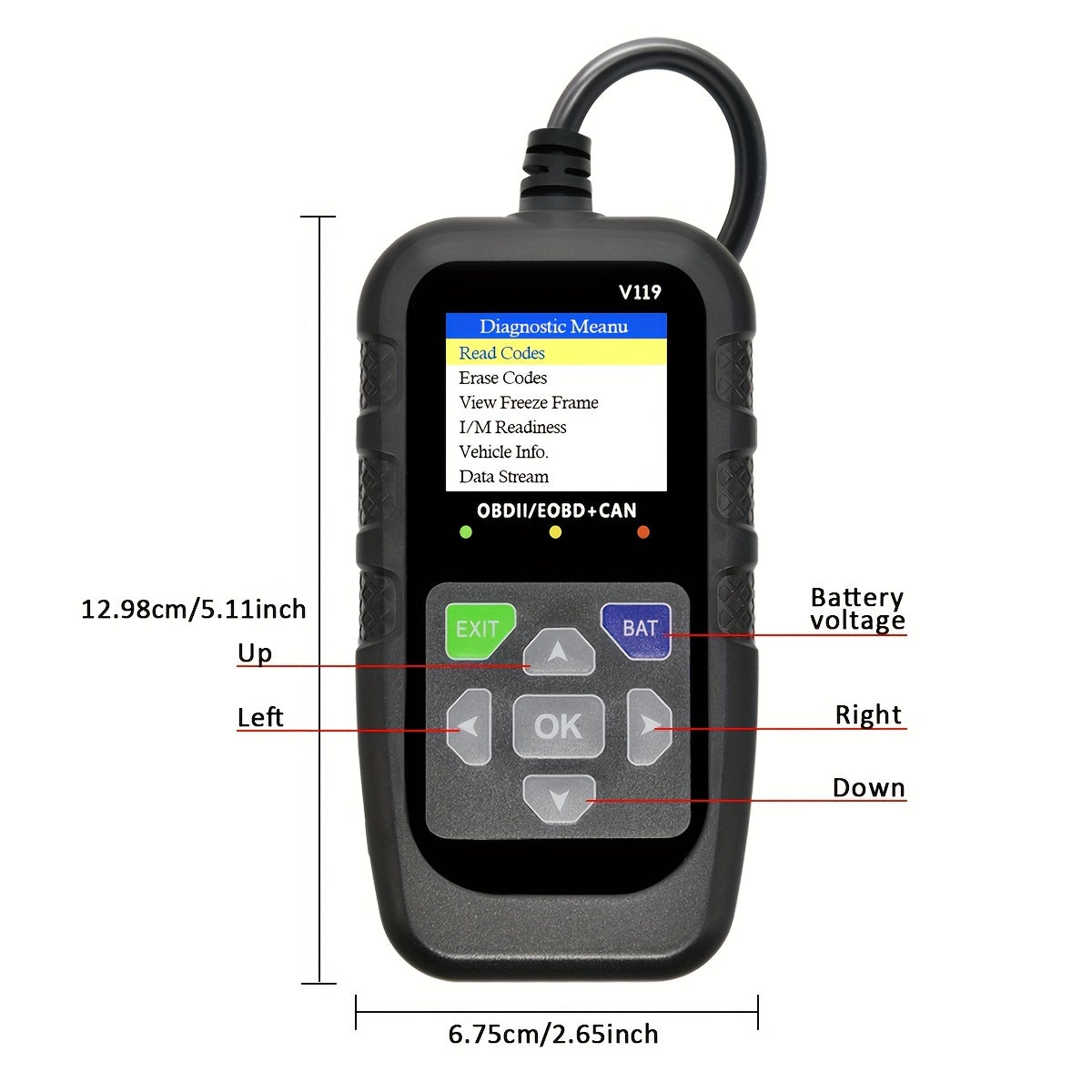 V119

Diagnostic Meanu
Read Codes
Erase Codes
View Freeze Frame
I/M Readiness
Vehicle Info.
Data Stream

OBDII/EOBD+CAN

12.98cm/5.11inch

EXIT

BAT

Battery voltage

Up

Left

OK

Right

Down

6.75cm/2.65inch