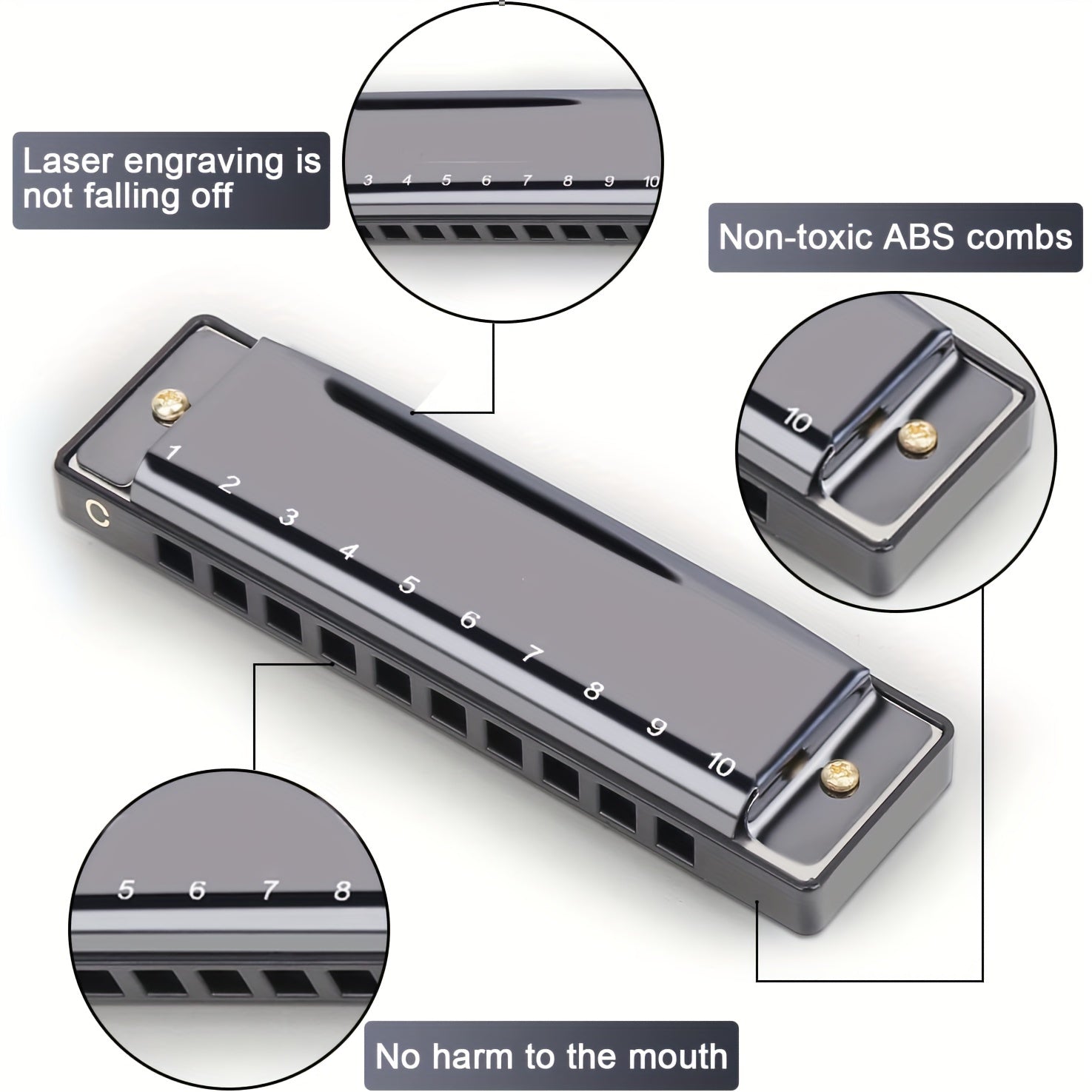 Laser engraving is not falling off

3 4 5 6 7 8 9 10

Non-toxic ABS combs

10

C

1 2 3 4 5 6 7 8 9 10

5 6 7 8

No harm to the mouth