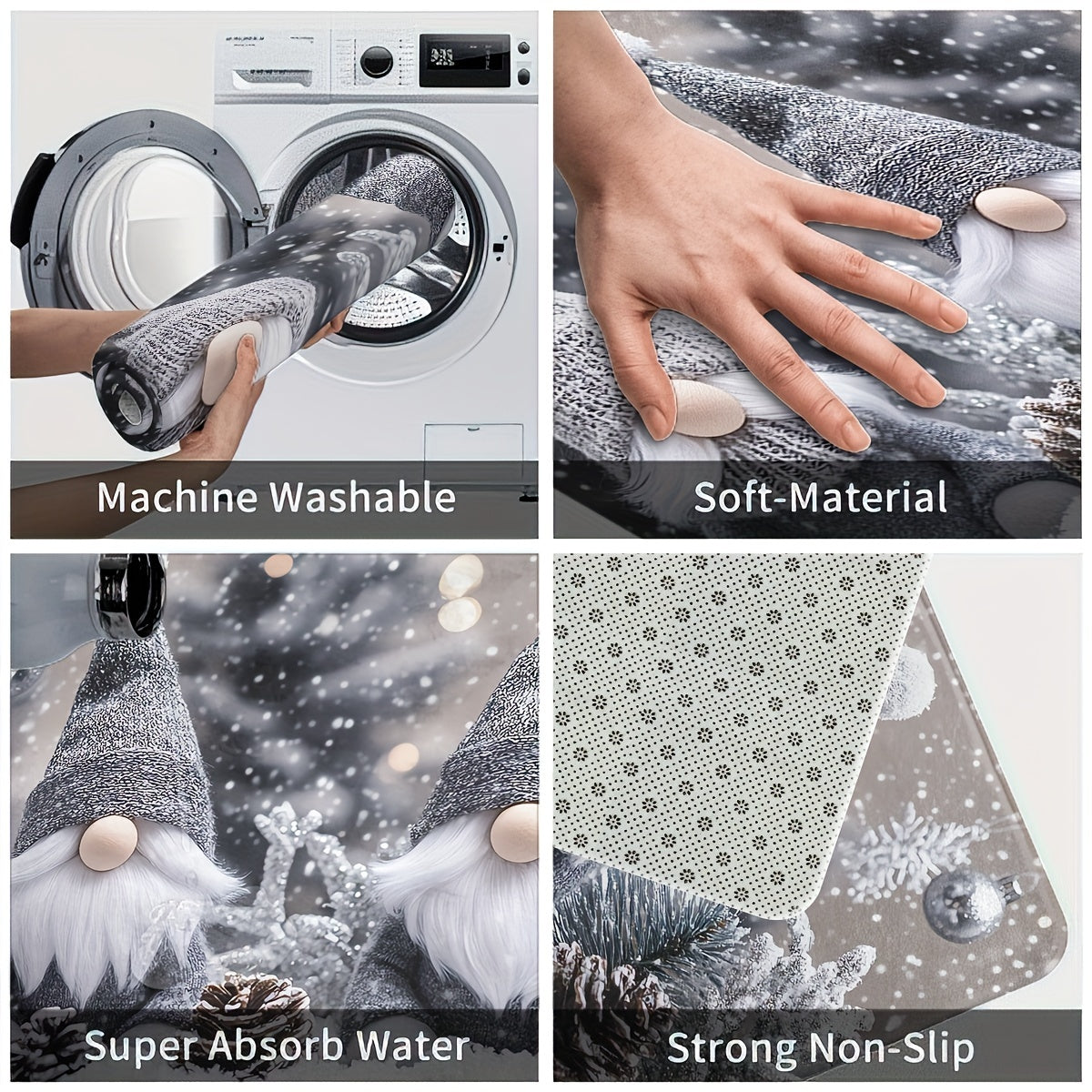 Machine Washable

Soft-Material

Super Absorb Water

Strong Non-Slip