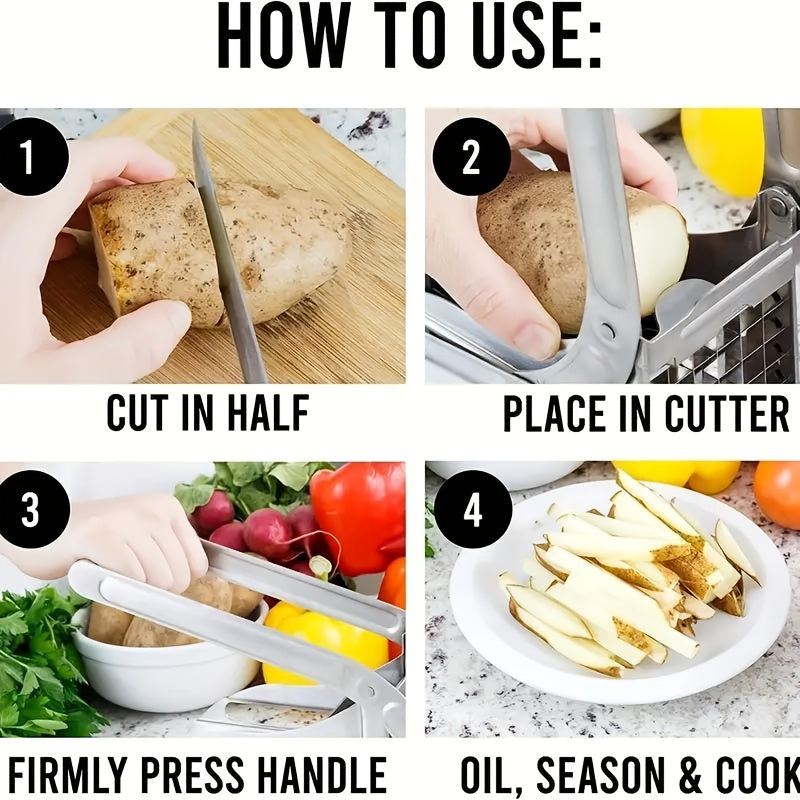 HOW TO USE:

1

CUT IN HALF

2

PLACE IN CUTTER

3

FIRMLY PRESS HANDLE

4

OIL, SEASON & COOK