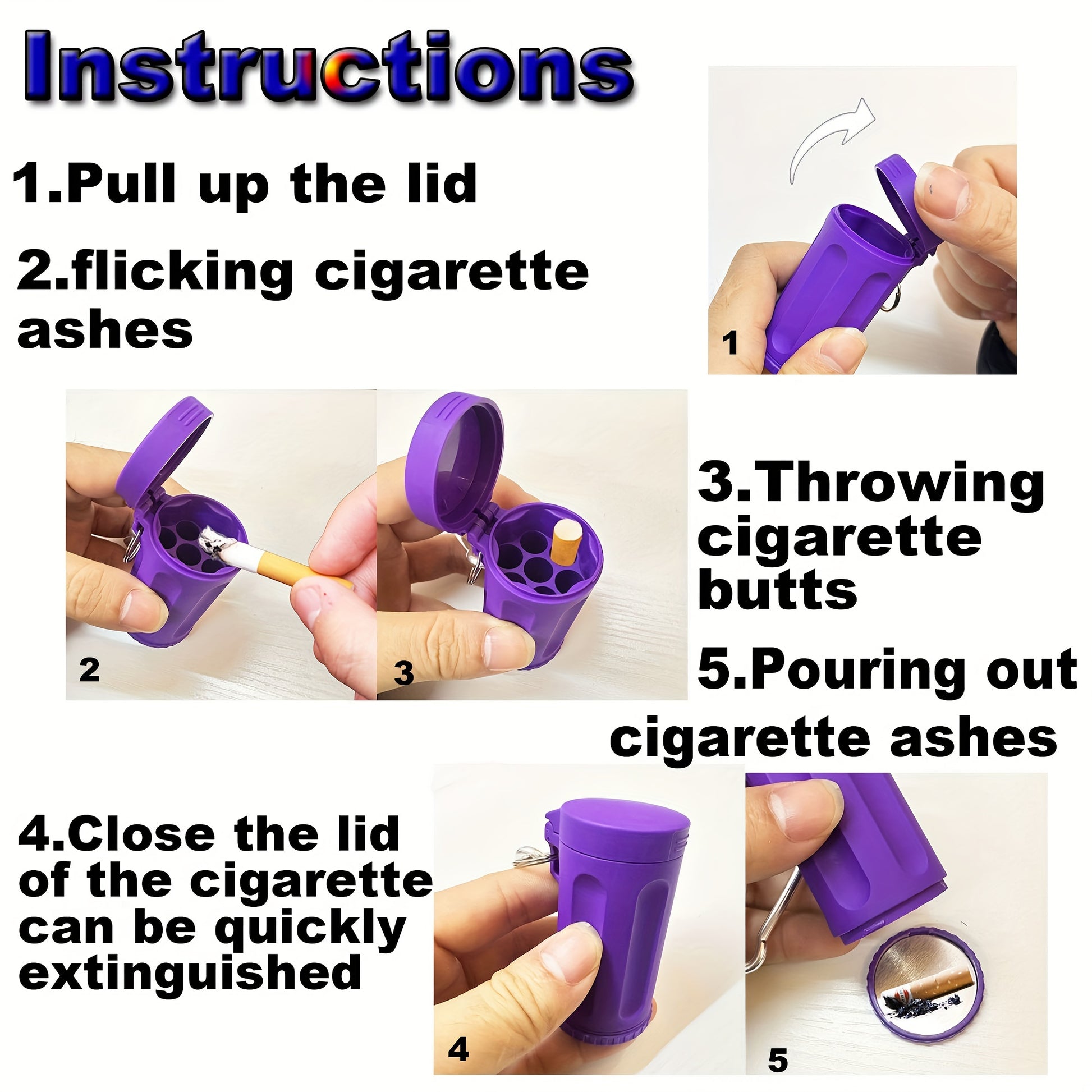 Instructions

1.Pull up the lid

2.flicking cigarette ashes

1

2

3

3.Throwing cigarette butts

5.Pouring out cigarette ashes

4.Close the lid of the cigarette can be quickly extinguished

4

5