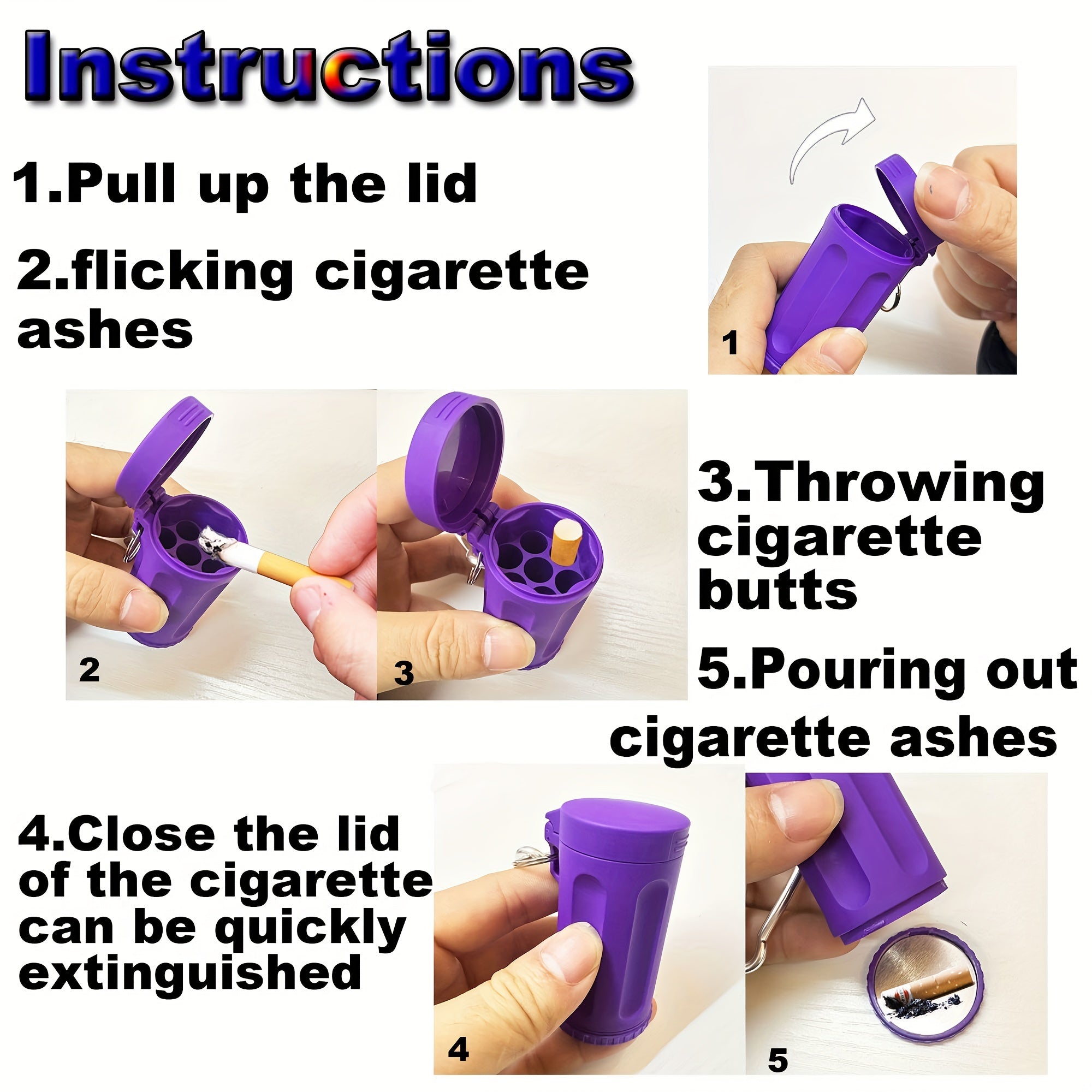 Instructions

1.Pull up the lid

2.flicking cigarette ashes

1

2

3

3.Throwing cigarette butts

5.Pouring out cigarette ashes

4.Close the lid of the cigarette can be quickly extinguished

4

5