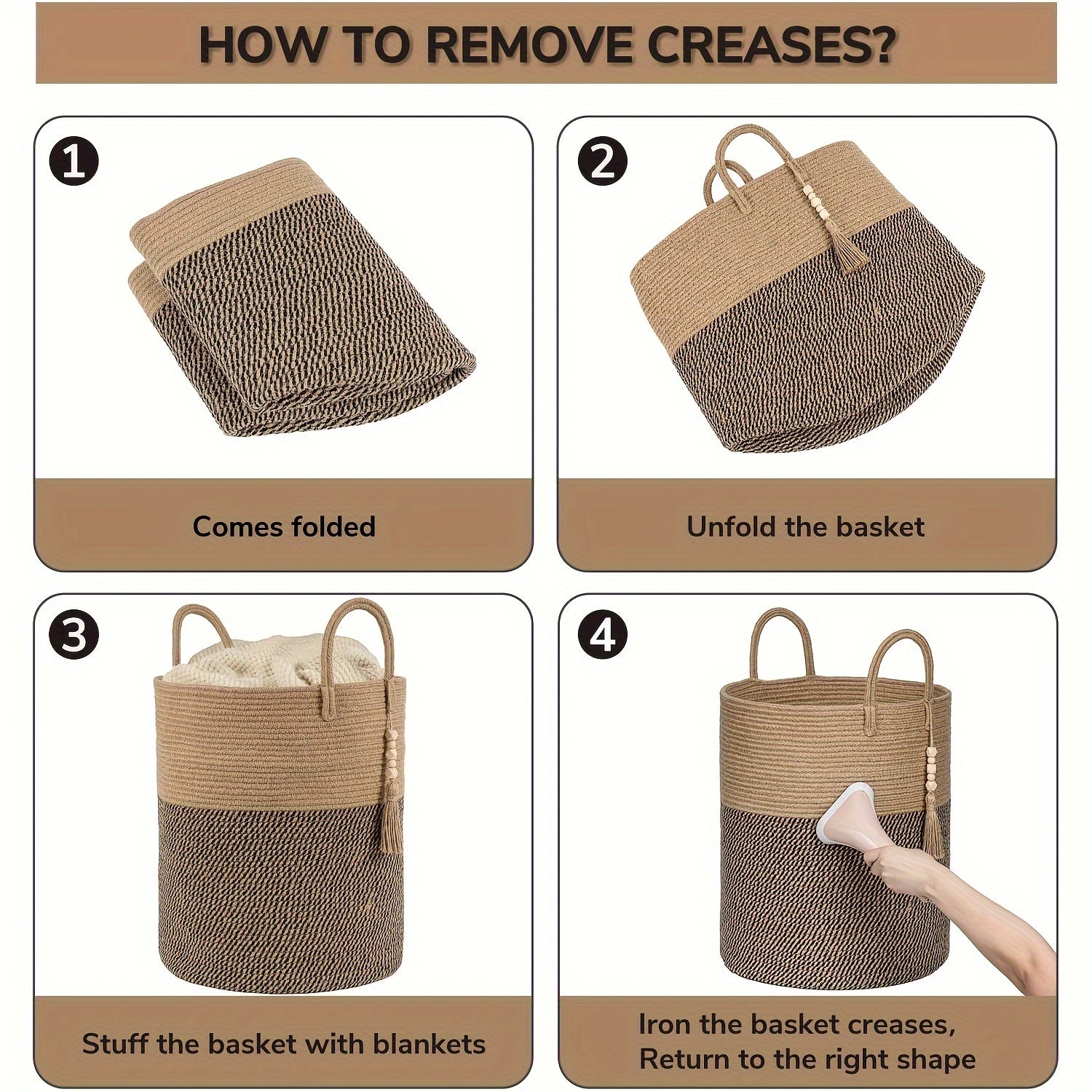 HOW TO REMOVE CREASES?

1

Comes folded

2

Unfold the basket

3

Stuff the basket with blankets

4

Iron the basket creases,
Return to the right shape