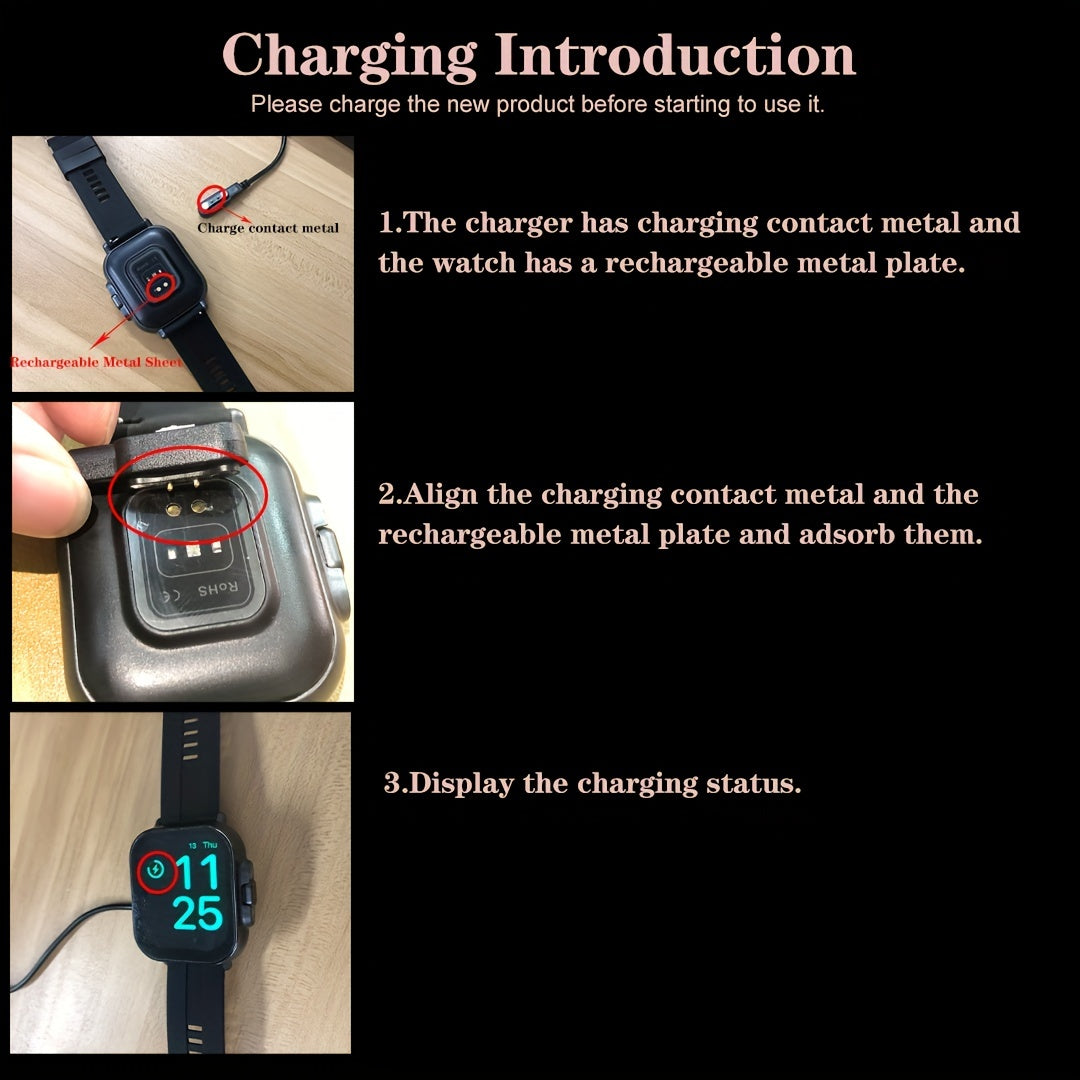 Charging Introduction
Please charge the new product before starting to use it.

Charge contact metal
Rechargeable Metal Sheet

1.The charger has charging contact metal and the watch has a rechargeable metal plate.

RoHS

2.Align the charging contact metal and the rechargeable metal plate and adsorb them.

13 Thu
11
25

3.Display the charging status.