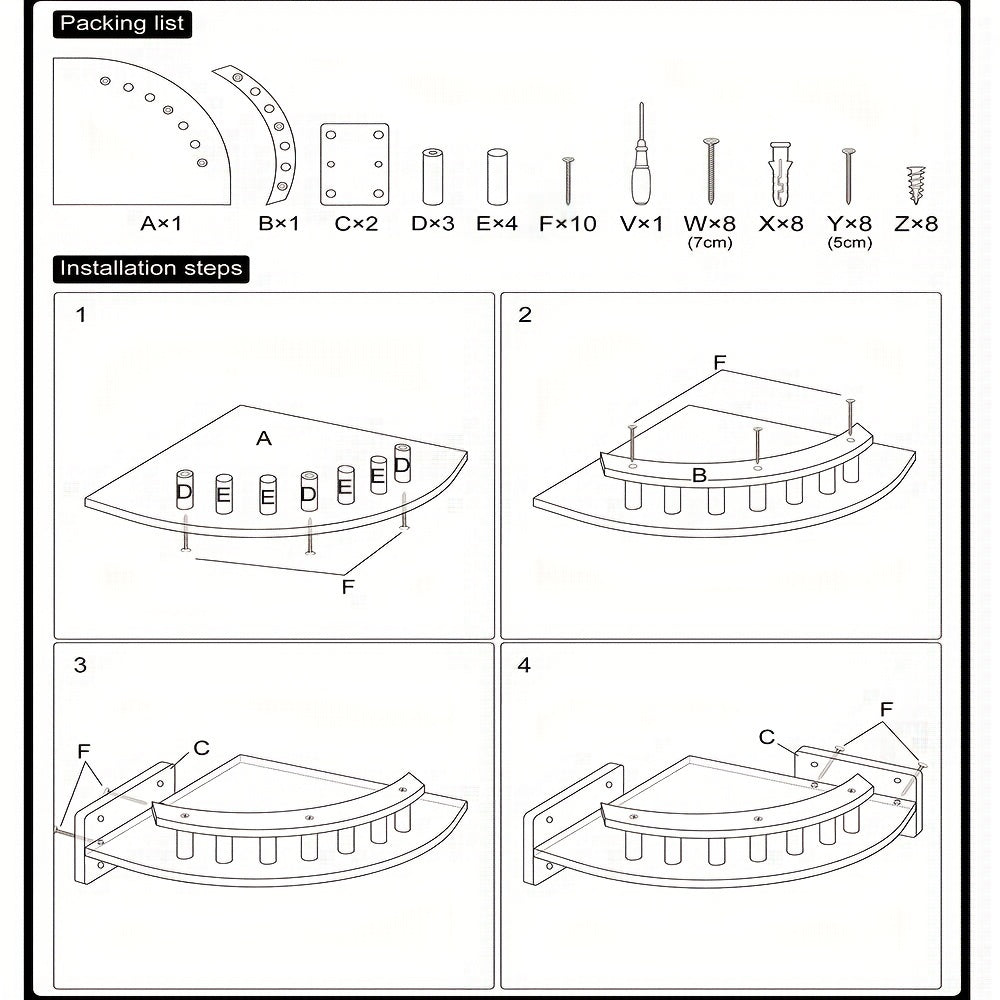 Packing list

A×1 B×1 C×2 D×3 E×4 F×10 V×1 W×8 (7cm) X×8 Y×8 (5cm) Z×8

Installation steps

1

A

D E E D E E D

F

2

F

B

3

F

C

4

C

F