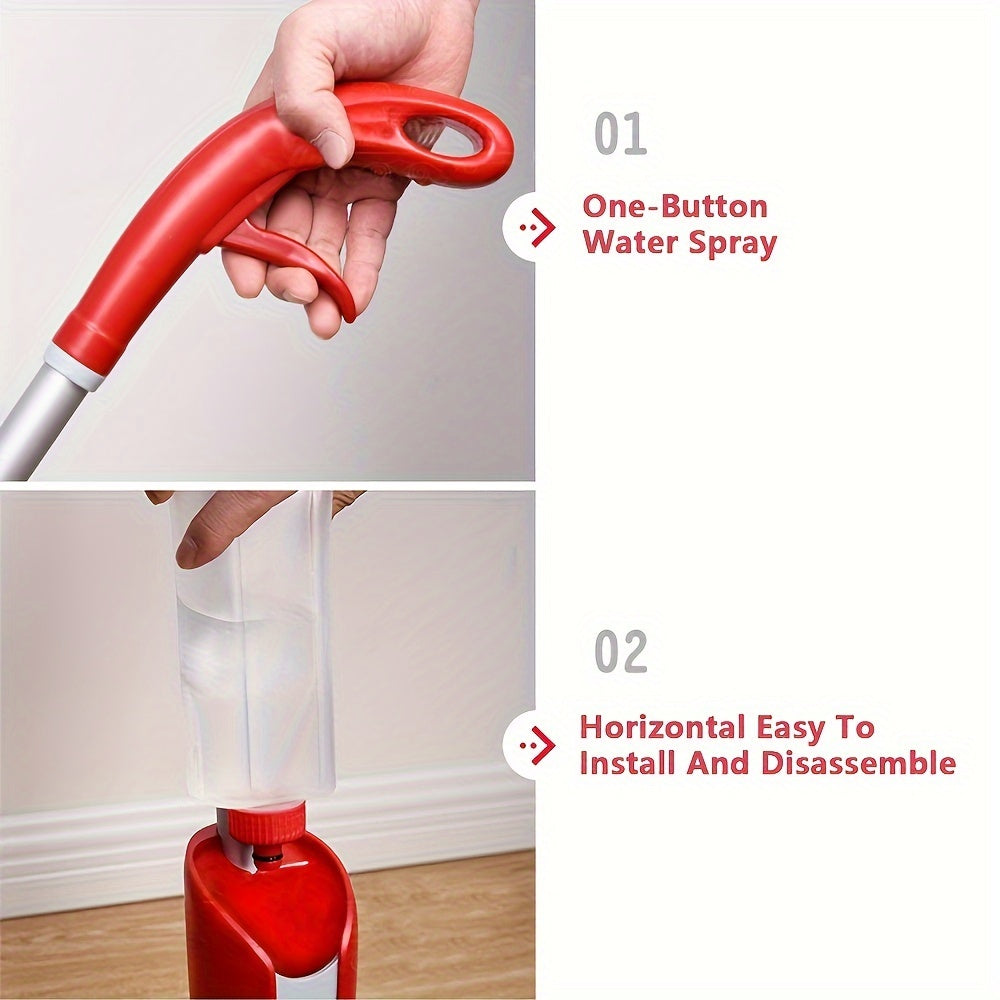 01

One-Button Water Spray

02

Horizontal Easy To Install And Disassemble