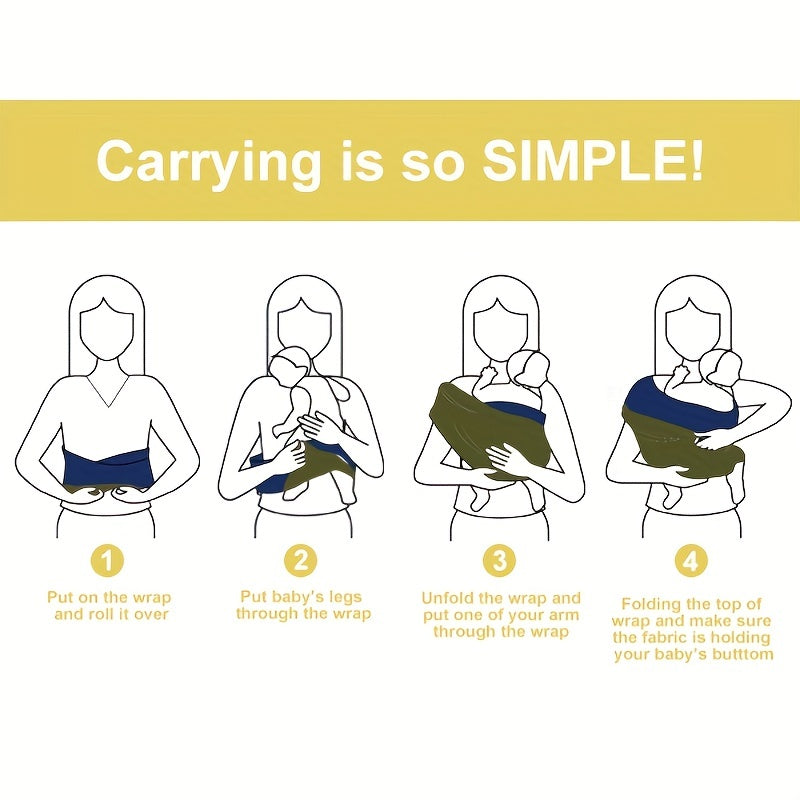 Carrying is so SIMPLE!

1
Put on the wrap and roll it over

2
Put baby's legs through the wrap

3
Unfold the wrap and put one of your arm through the wrap

4
Folding the top of wrap and make sure the fabric is holding your baby's butttom