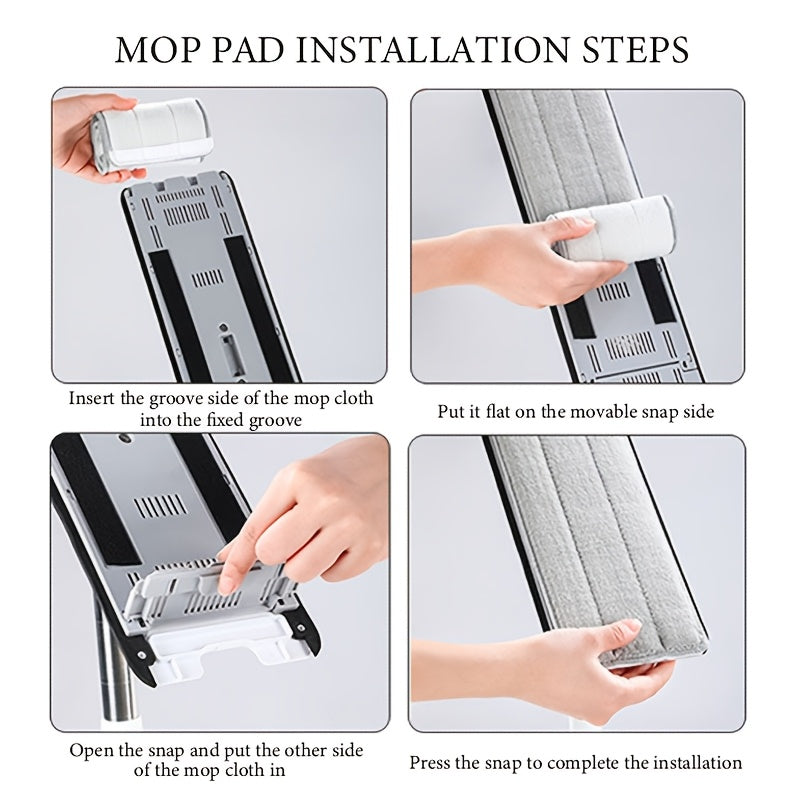 MOP PAD INSTALLATION STEPS

Insert the groove side of the mop cloth into the fixed groove

Put it flat on the movable snap side

Open the snap and put the other side of the mop cloth in

Press the snap to complete the installation