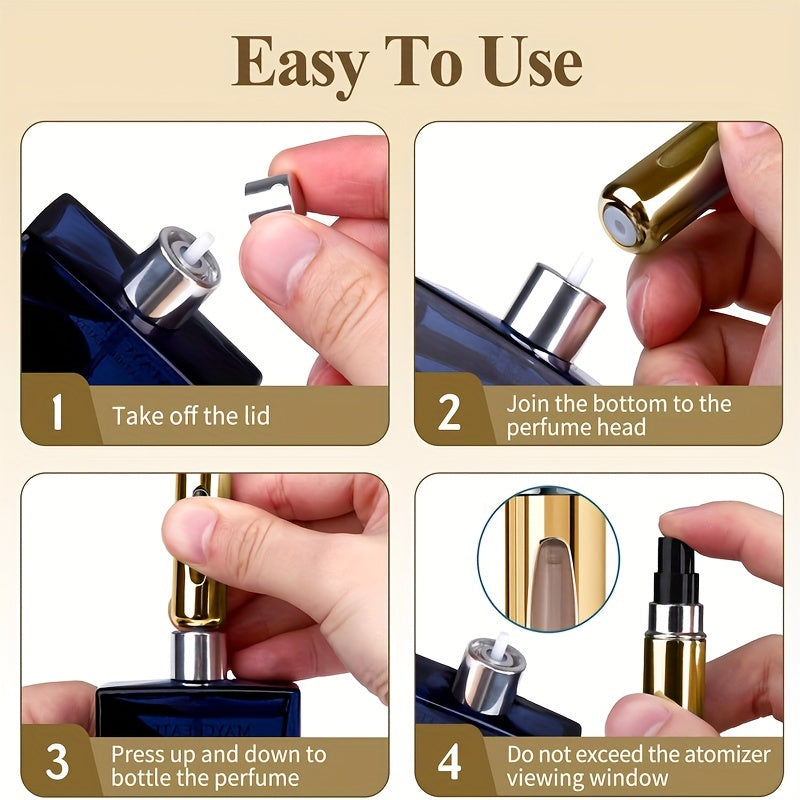 Easy To Use

1 Take off the lid

2 Join the bottom to the perfume head

3 Press up and down to bottle the perfume

4 Do not exceed the atomizer viewing window