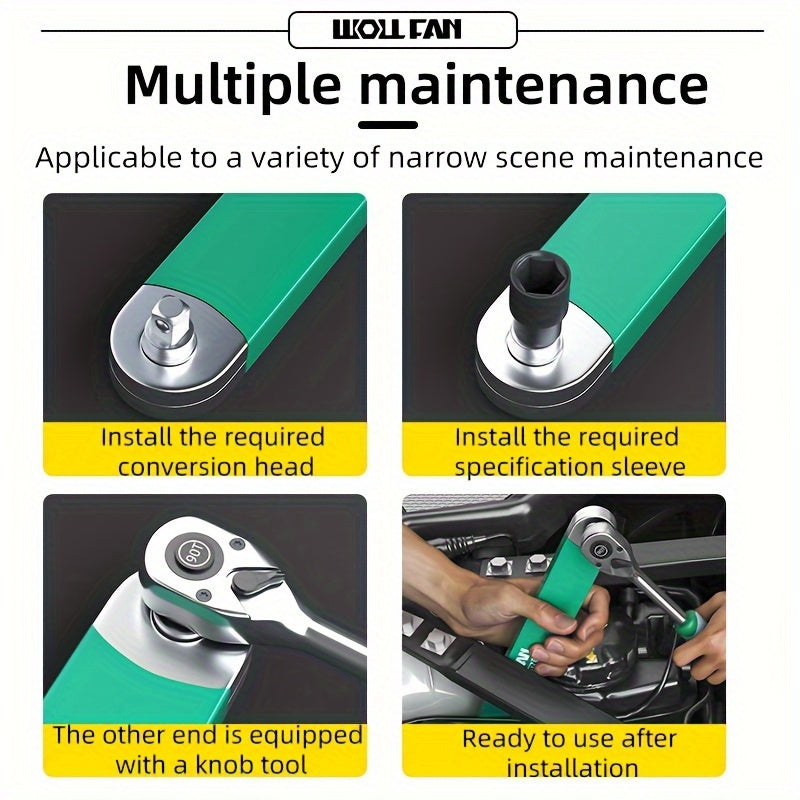 WOLL FAN

Multiple maintenance

Applicable to a variety of narrow scene maintenance

Install the required conversion head

Install the required specification sleeve

90T

The other end is equipped with a knob tool

Ready to use after installation