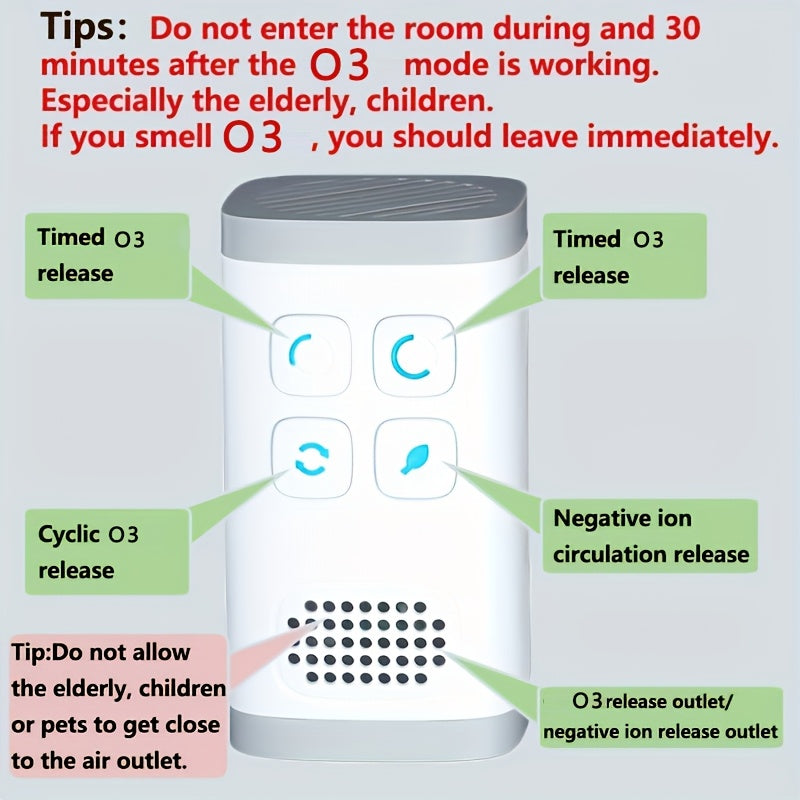 Tips: Do not enter the room during and 30 minutes after the O3 mode is working. Especially the elderly, children. If you smell O3 , you should leave immediately.

Timed O3 release

Timed O3 release

Cyclic O3 release

Negative ion circulation release

Tip:Do not allow the elderly, children or pets to get close to the air outlet.

O3 release outlet/ negative ion release outlet