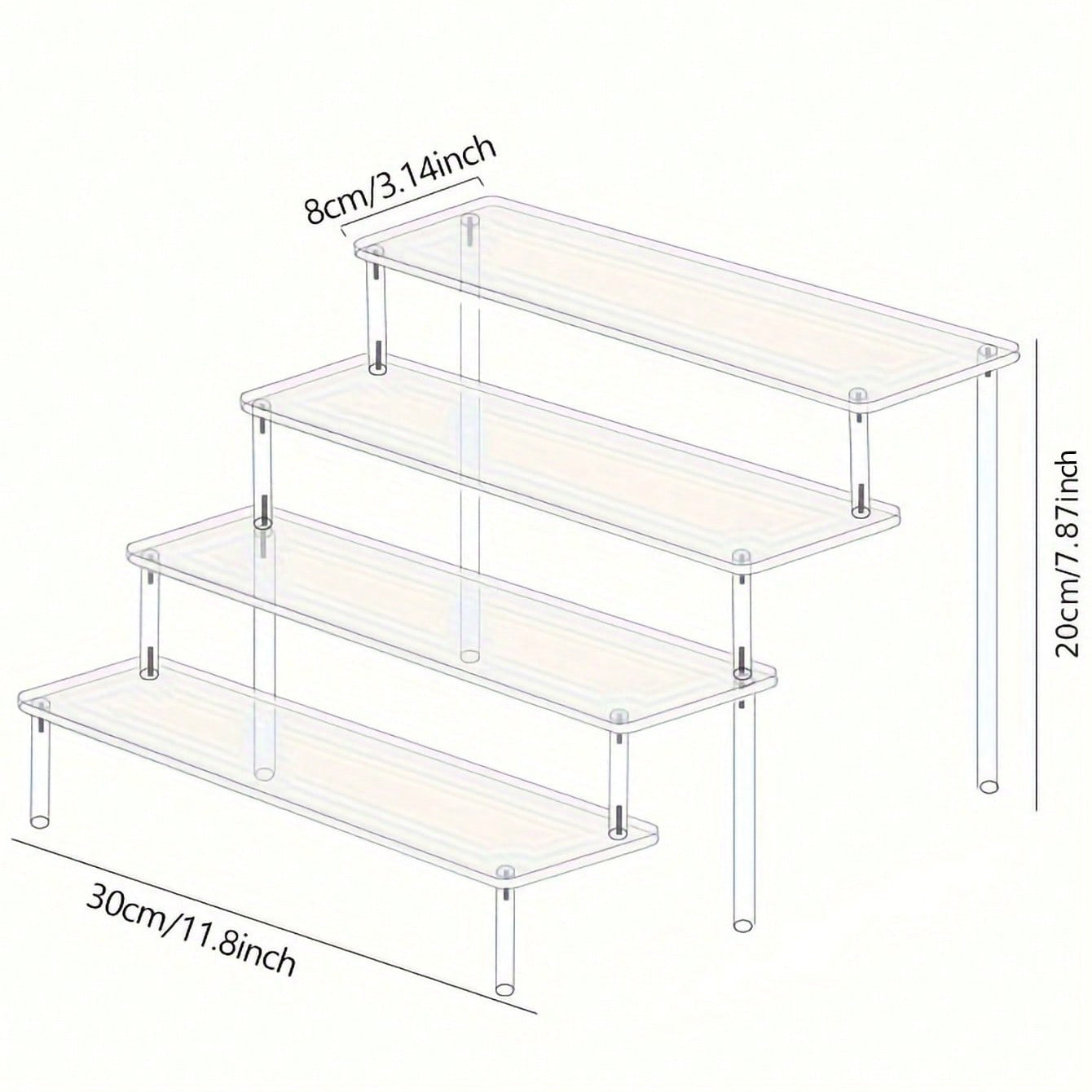 8cm/3.14inch

20cm/7.87inch

30cm/11.8inch