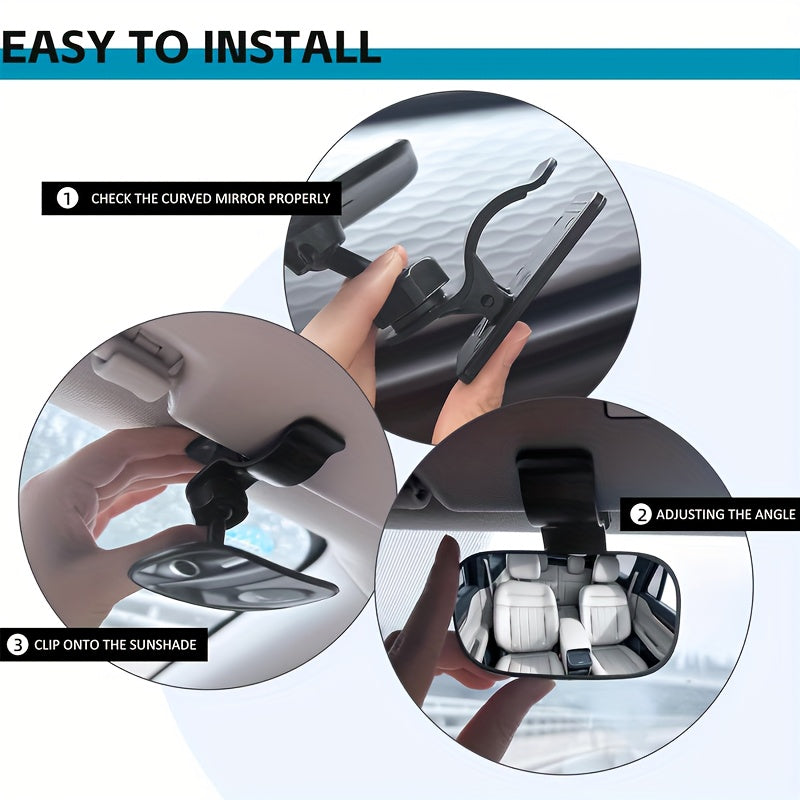 EASY TO INSTALL

1 CHECK THE CURVED MIRROR PROPERLY

2 ADJUSTING THE ANGLE

3 CLIP ONTO THE SUNSHADE