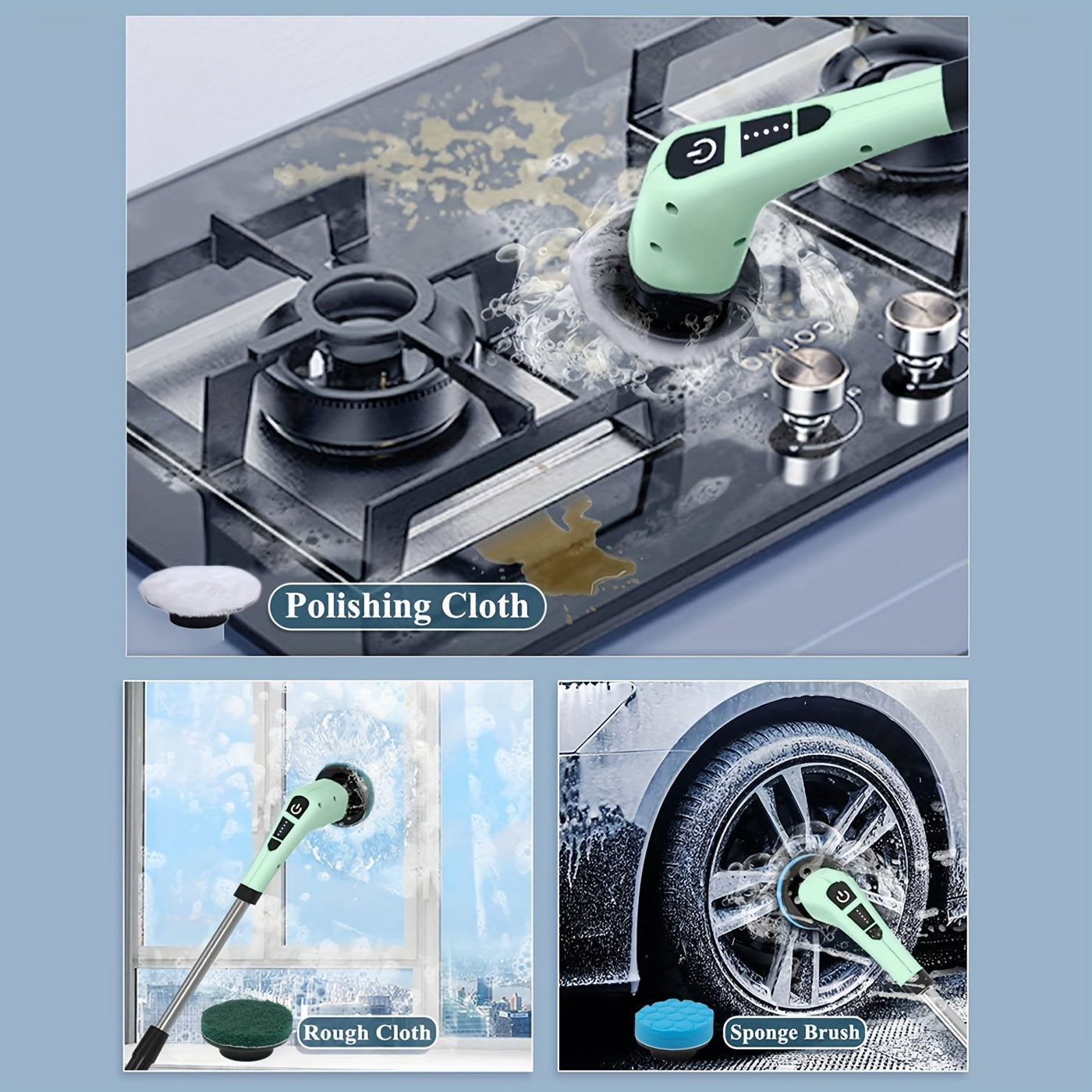 Polishing Cloth

Rough Cloth

Sponge Brush