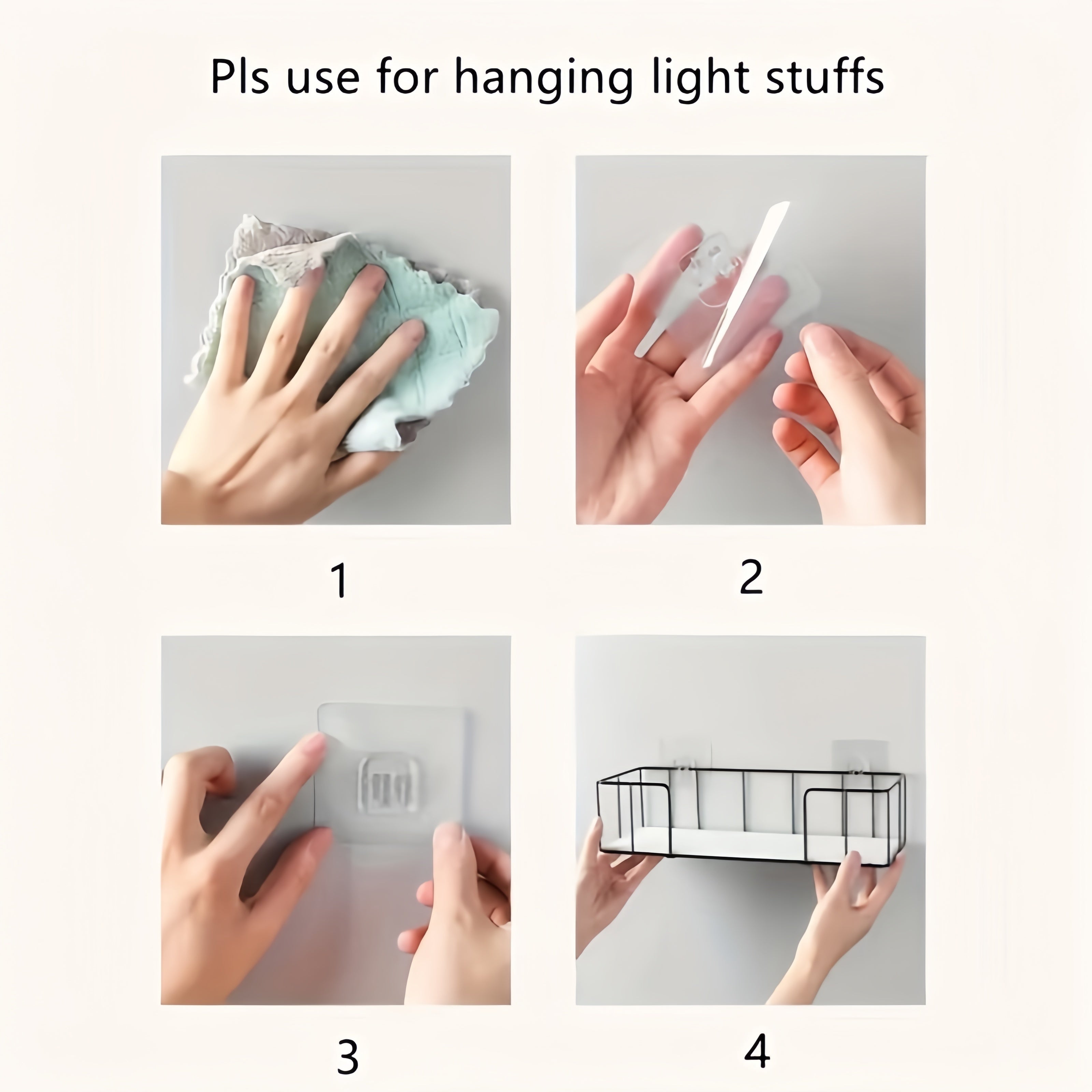 Pls use for hanging light stuffs

1

2

3

4