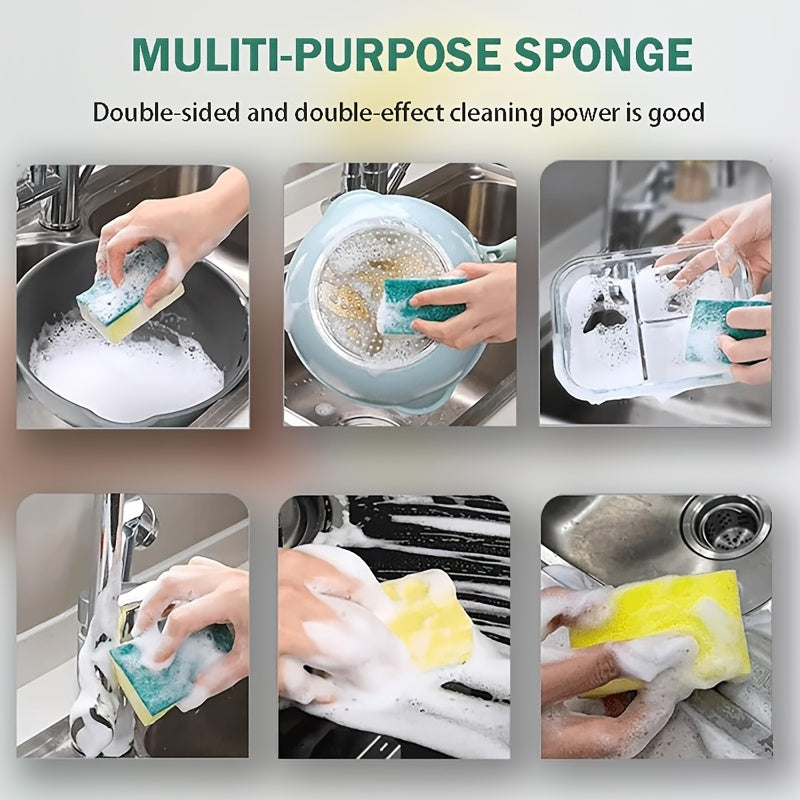 MULITI-PURPOSE SPONGE

Double-sided and double-effect cleaning power is good