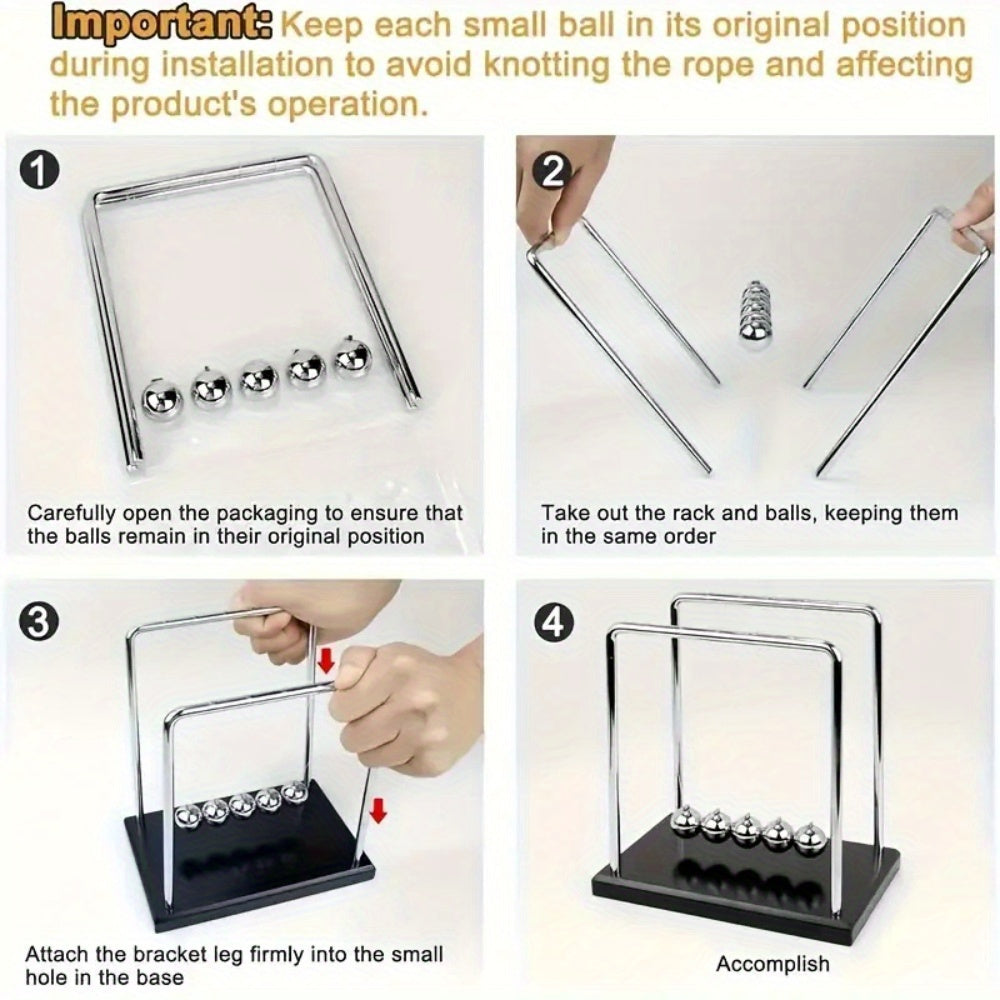 Important: Keep each small ball in its original position during installation to avoid knotting the rope and affecting the product's operation.

1

Carefully open the packaging to ensure that the balls remain in their original position

2

Take out the rack and balls, keeping them in the same order

3

Attach the bracket leg firmly into the small hole in the base

4

Accomplish