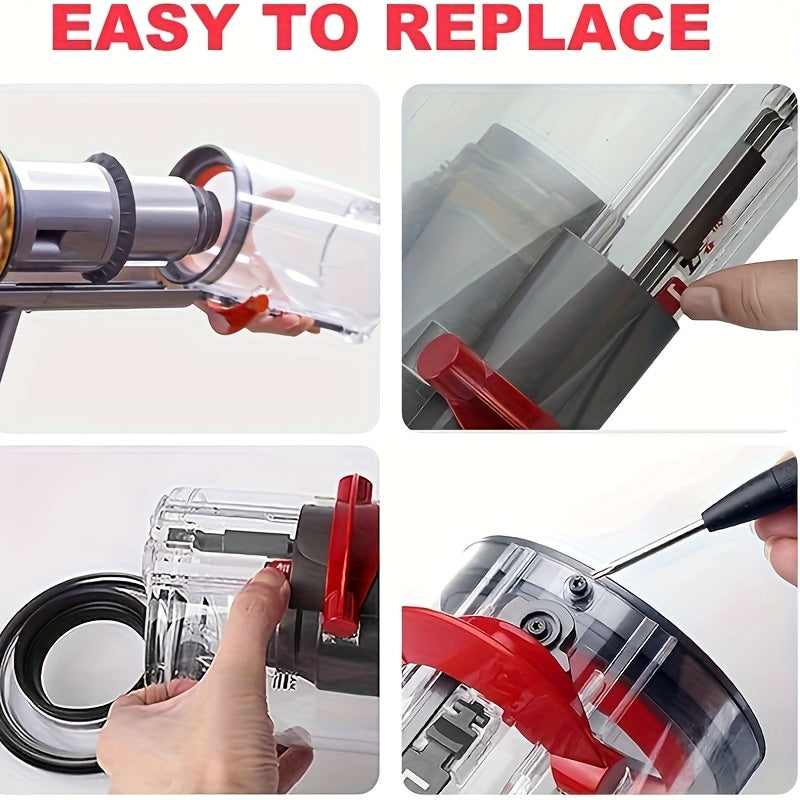 EASY TO REPLACE