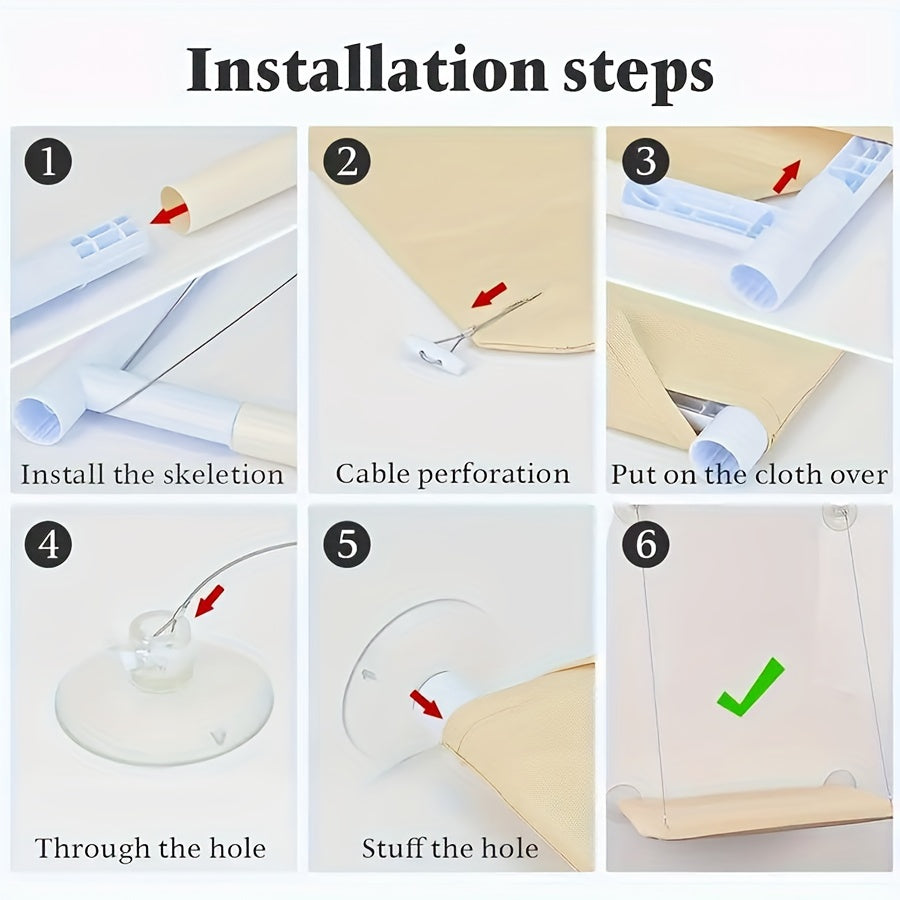 Installation steps

1
Install the skeletion

2
Cable perforation

3
Put on the cloth over

4
Through the hole

5
Stuff the hole

6