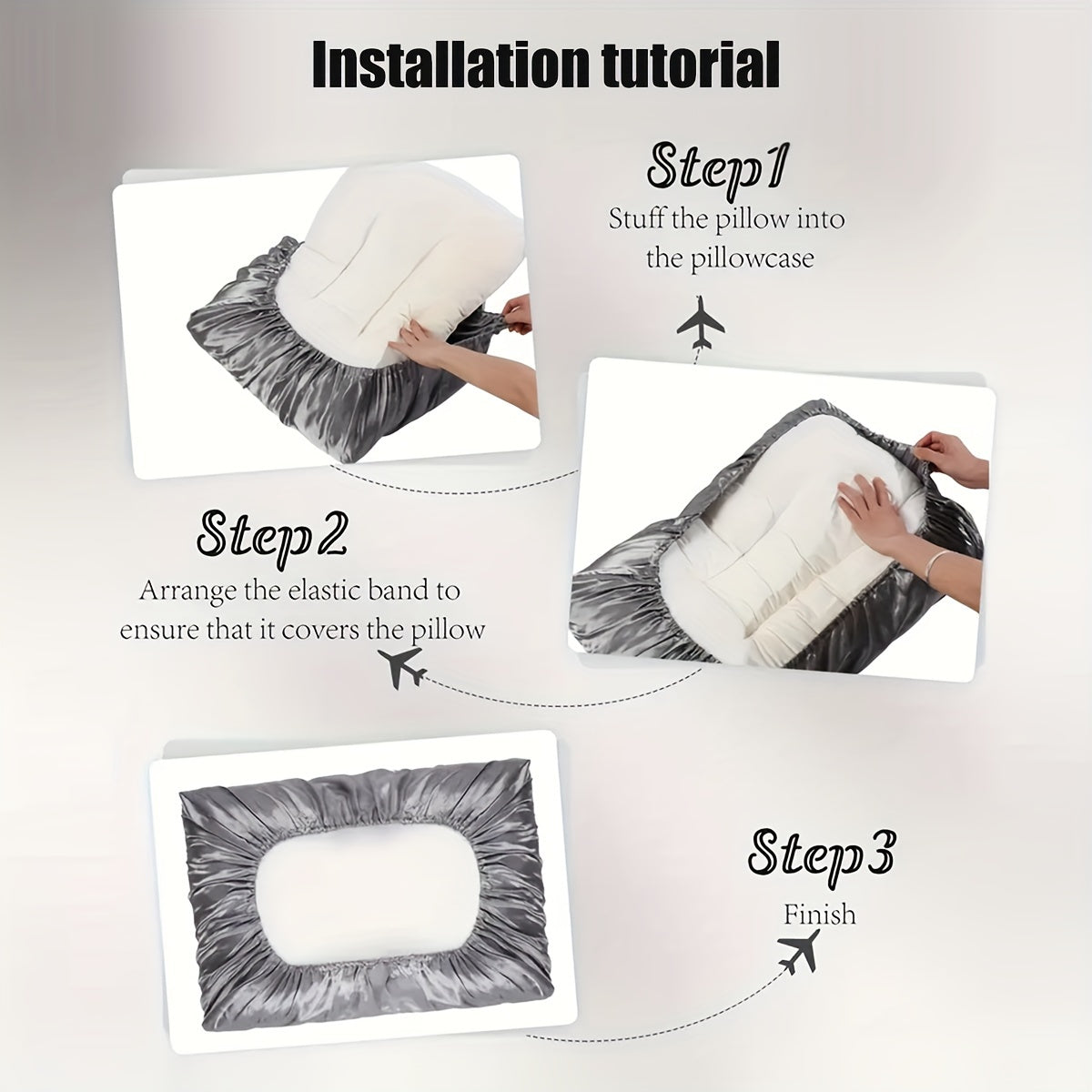 Installation tutorial

Step1
Stuff the pillow into the pillowcase

Step2
Arrange the elastic band to ensure that it covers the pillow

Step3
Finish