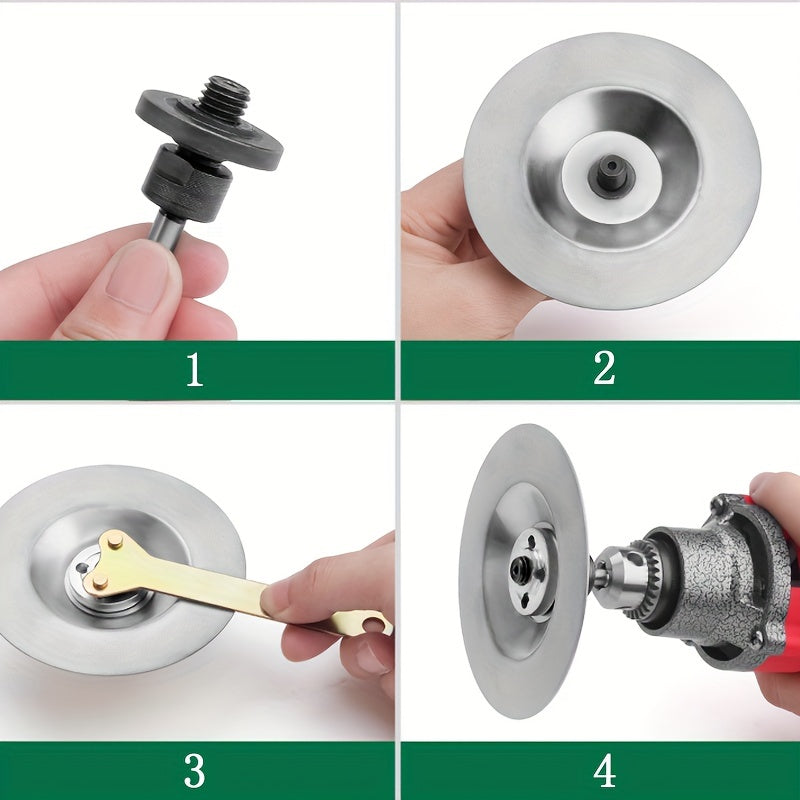 1

2

3

4