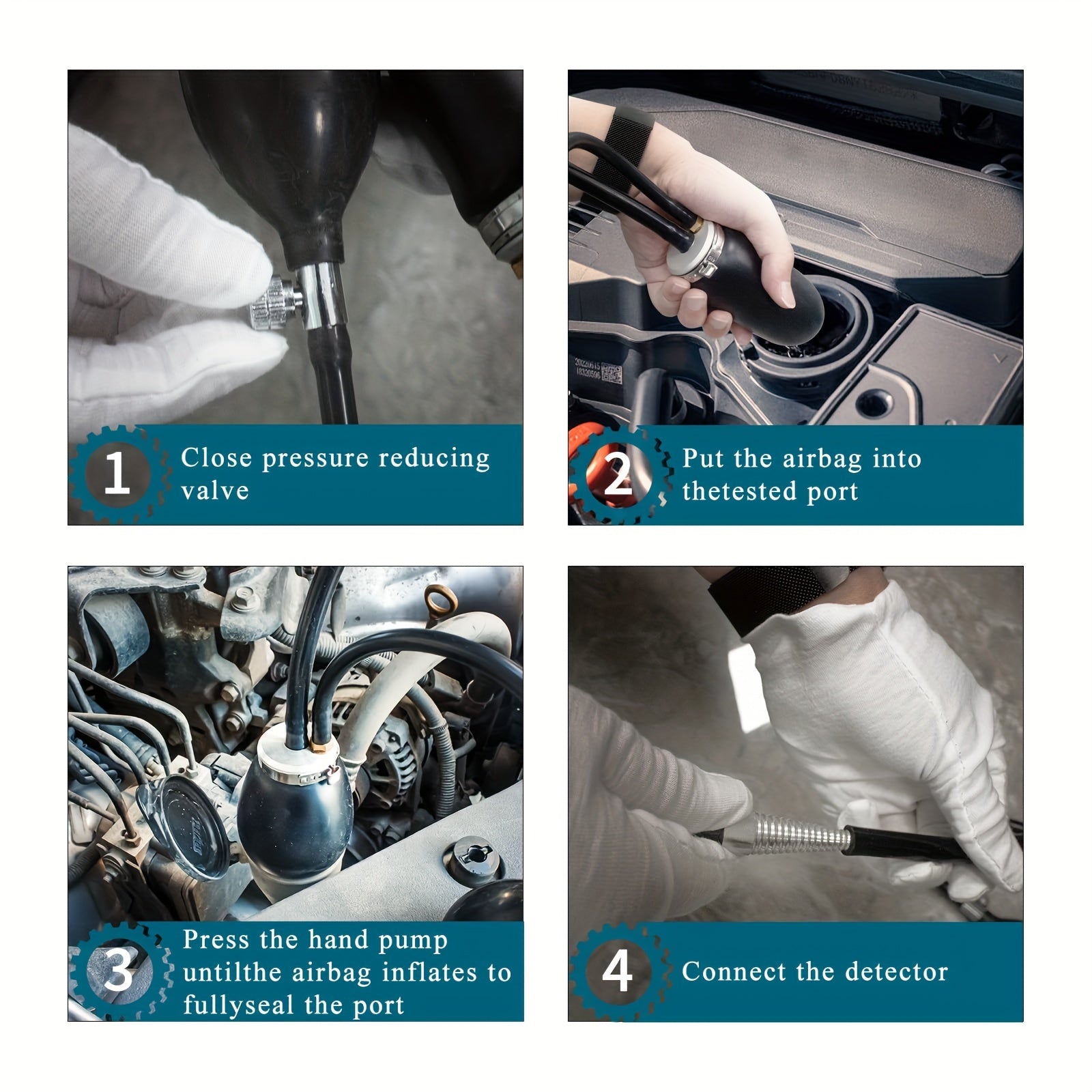 1 Close pressure reducing valve

2 Put the airbag into thetested port

3 Press the hand pump untilthe airbag inflates to fullyseal the port

4 Connect the detector