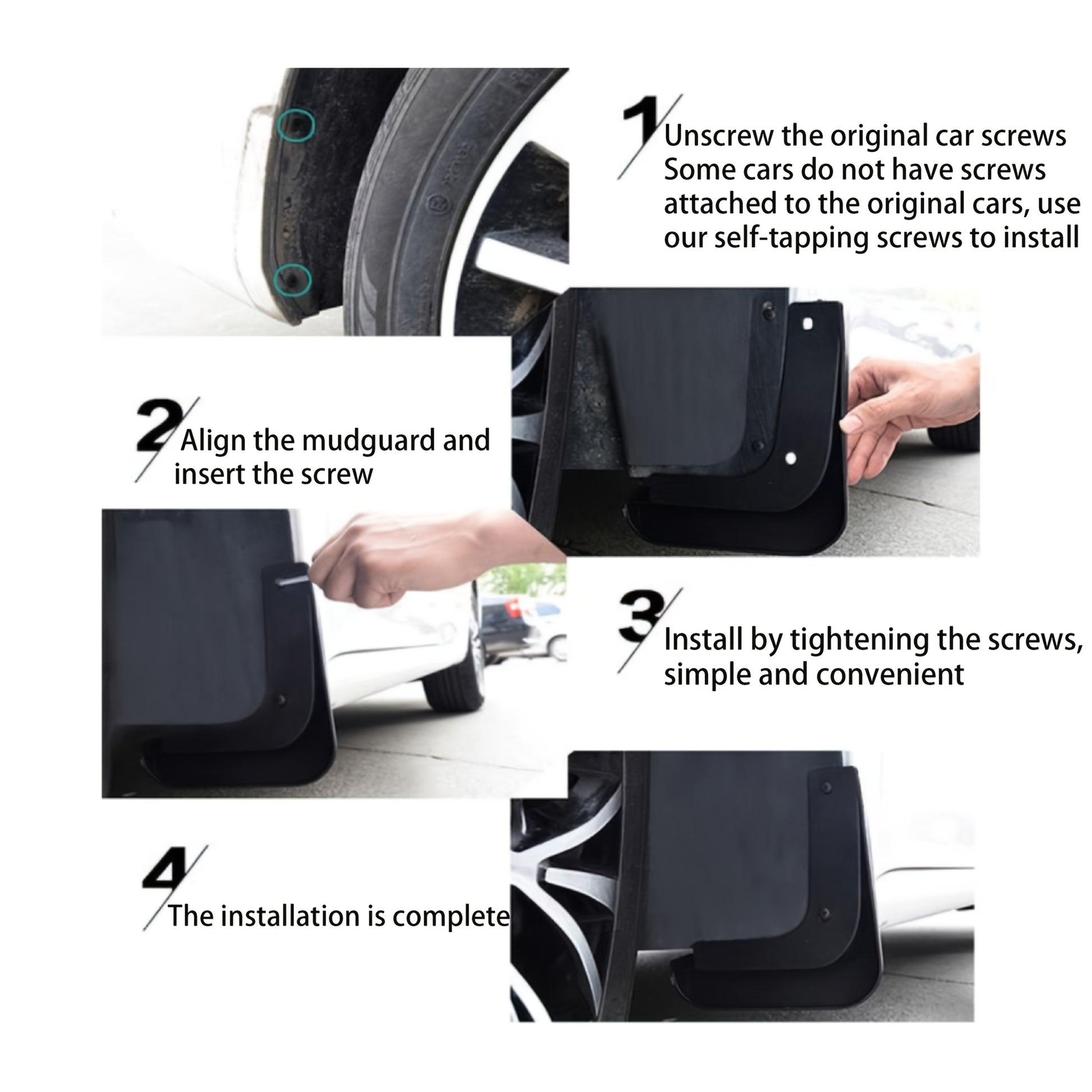 1 Unscrew the original car screws Some cars do not have screws attached to the original cars, use our self-tapping screws to install

2 Align the mudguard and insert the screw

3 Install by tightening the screws, simple and convenient

4 The installation is complete