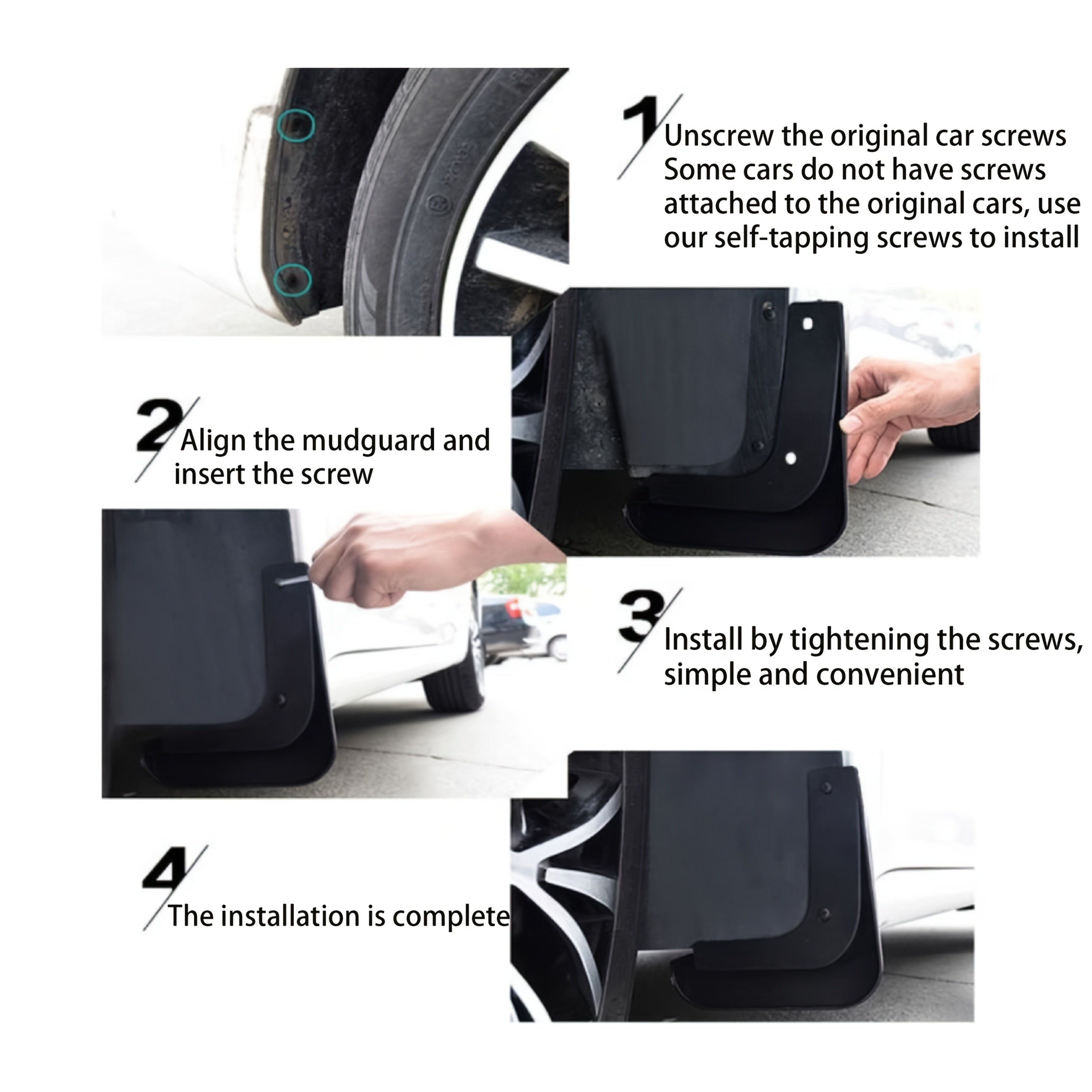 1
Unscrew the original car screws
Some cars do not have screws attached to the original cars, use our self-tapping screws to install

2
Align the mudguard and insert the screw

3
Install by tightening the screws, simple and convenient

4
The installation is complete