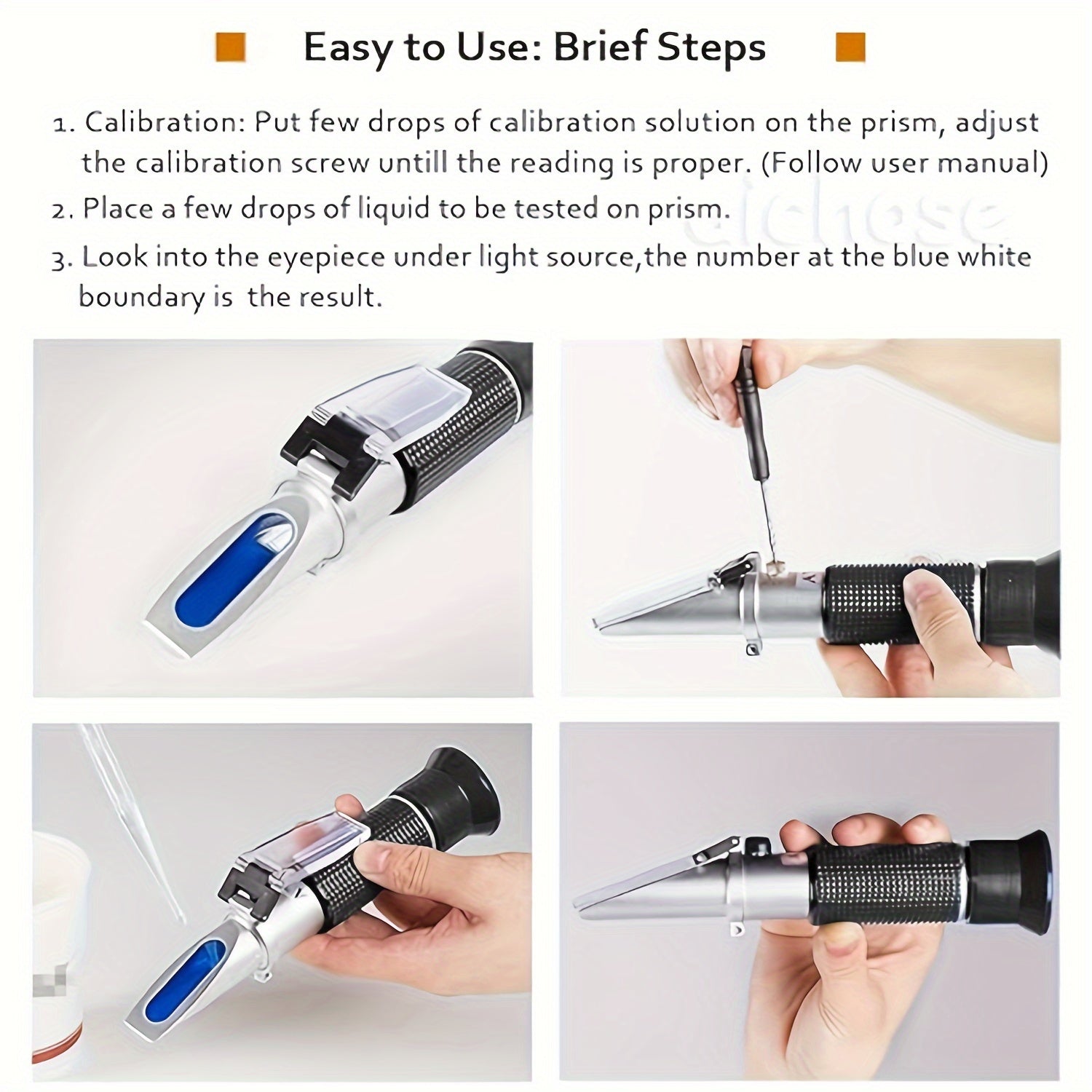 Easy to Use: Brief Steps

1. Calibration: Put few drops of calibration solution on the prism, adjust the calibration screw untill the reading is proper. (Follow user manual)

2. Place a few drops of liquid to be tested on prism.

3. Look into the eyepiece under light source,the number at the blue white boundary is the result.

aichose