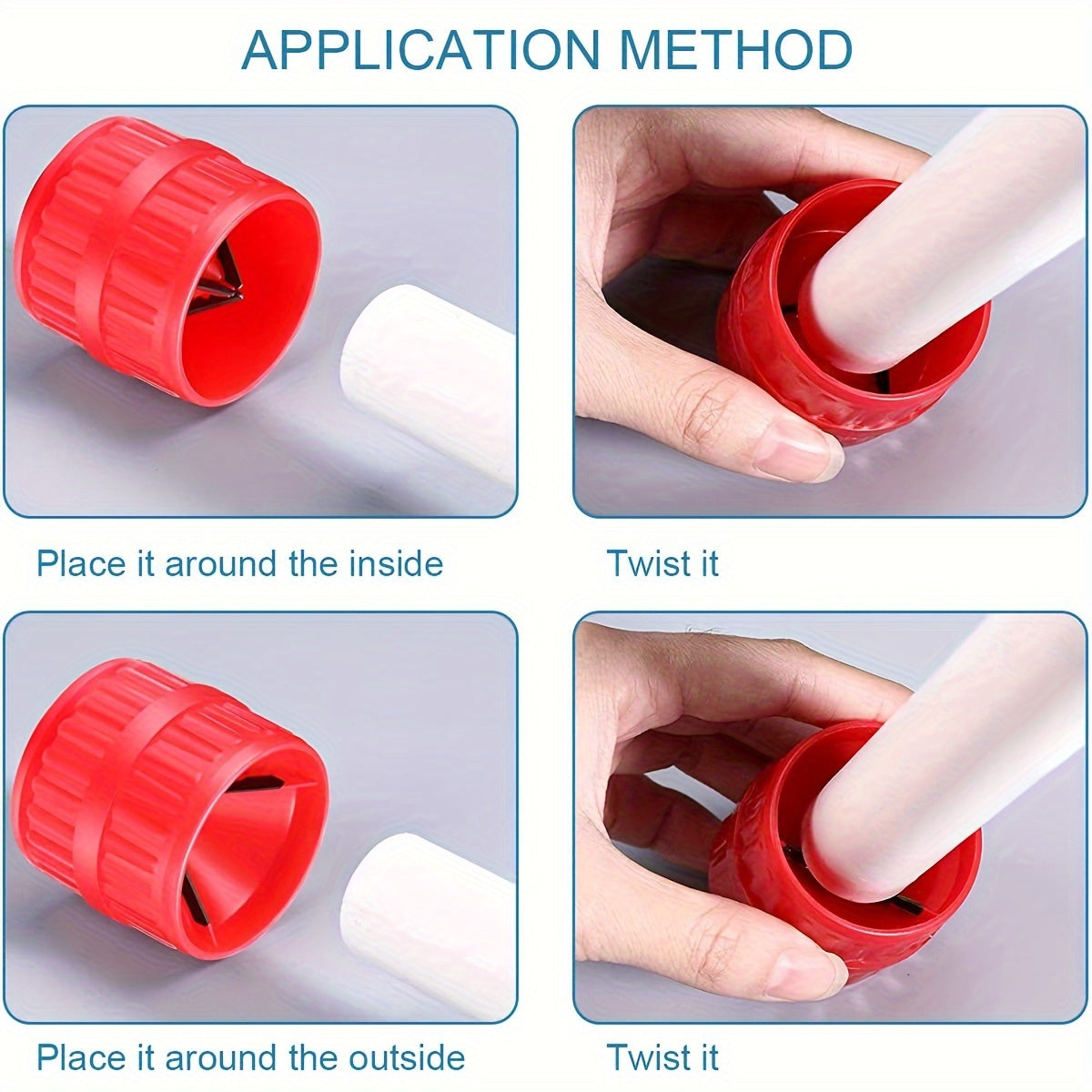 APPLICATION METHOD

Place it around the inside

Twist it

Place it around the outside

Twist it