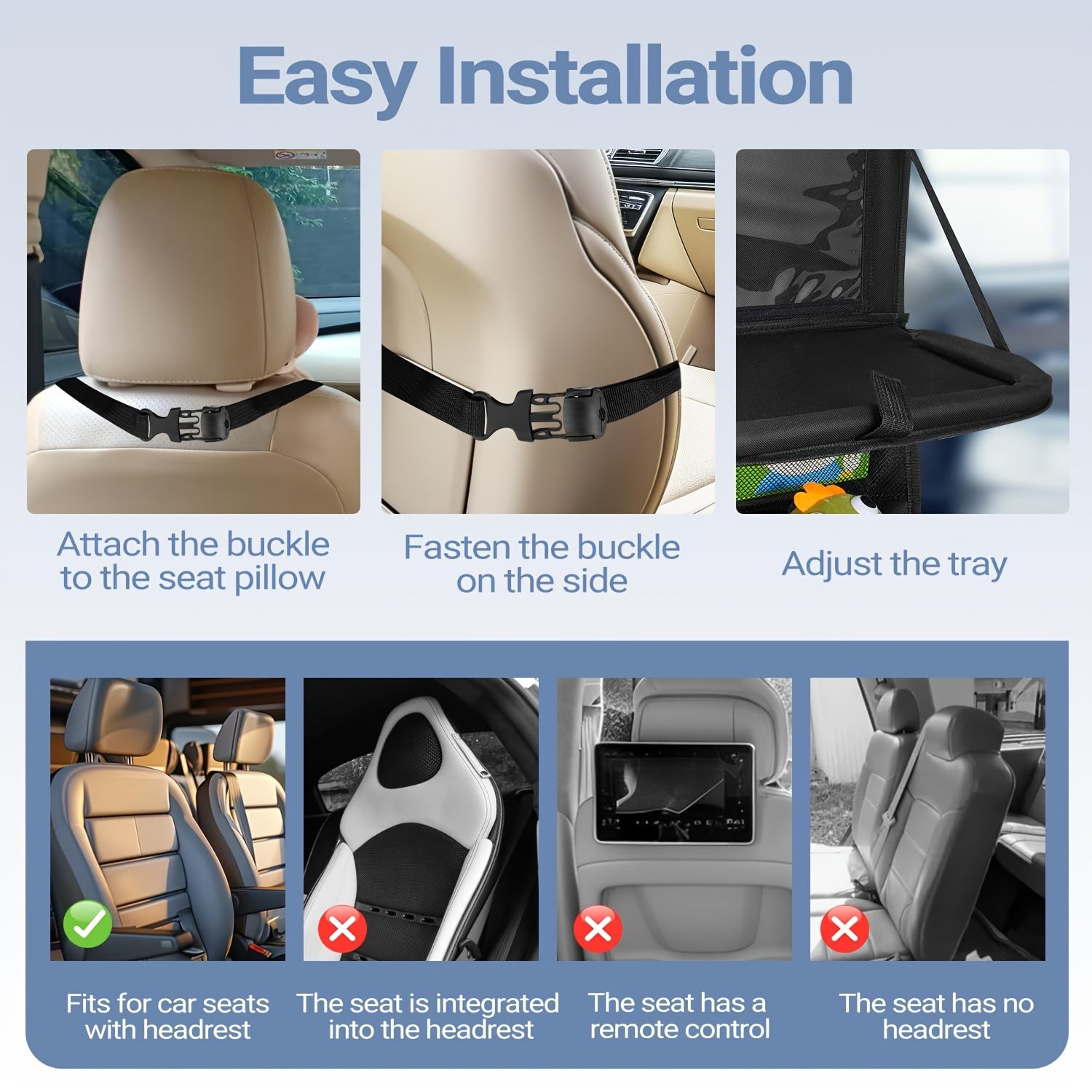 Easy Installation

Attach the buckle to the seat pillow

Fasten the buckle on the side

Adjust the tray

Fits for car seats with headrest

The seat is integrated into the headrest

The seat has a remote control

The seat has no headrest