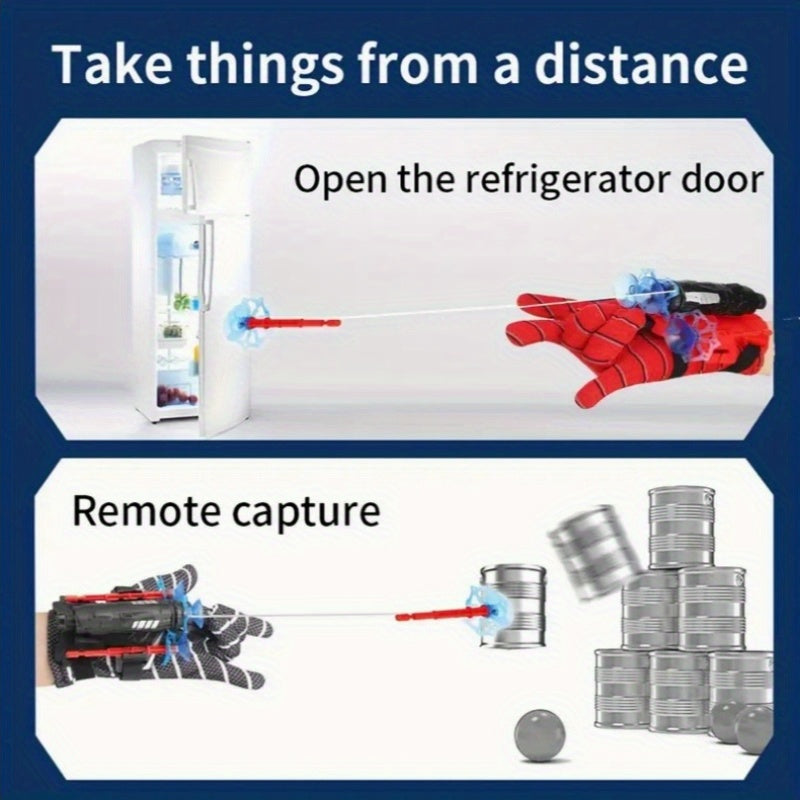 Take things from a distance

Open the refrigerator door

Remote capture