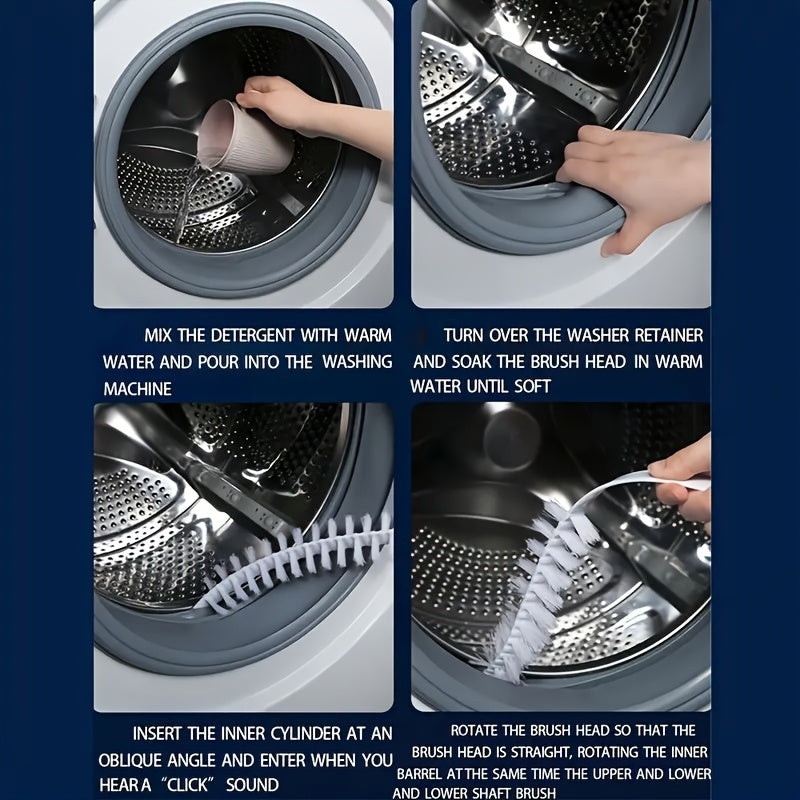 MIX THE DETERGENT WITH WARM WATER AND POUR INTO THE WASHING MACHINE

TURN OVER THE WASHER RETAINER AND SOAK THE BRUSH HEAD IN WARM WATER UNTIL SOFT

INSERT THE INNER CYLINDER AT AN OBLIQUE ANGLE AND ENTER WHEN YOU HEAR A "CLICK" SOUND

ROTATE THE BRUSH HEAD SO THAT THE BRUSH HEAD IS STRAIGHT, ROTATING THE INNER BARREL AT THE SAME TIME THE UPPER AND LOWER AND LOWER SHAFT BRUSH