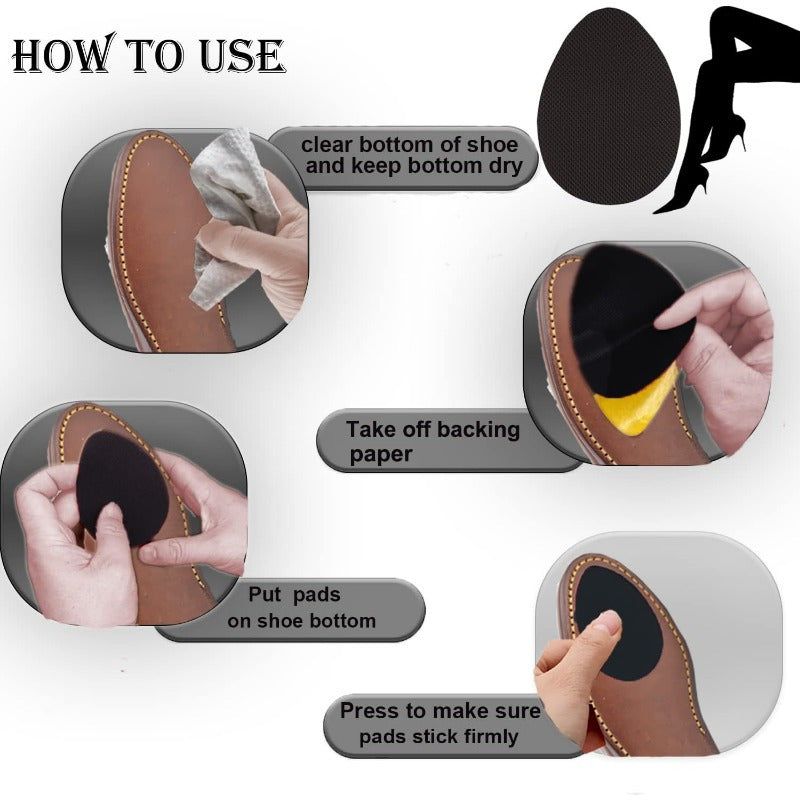 HOW TO USE

clear bottom of shoe and keep bottom dry

Take off backing paper

Put pads on shoe bottom

Press to make sure pads stick firmly