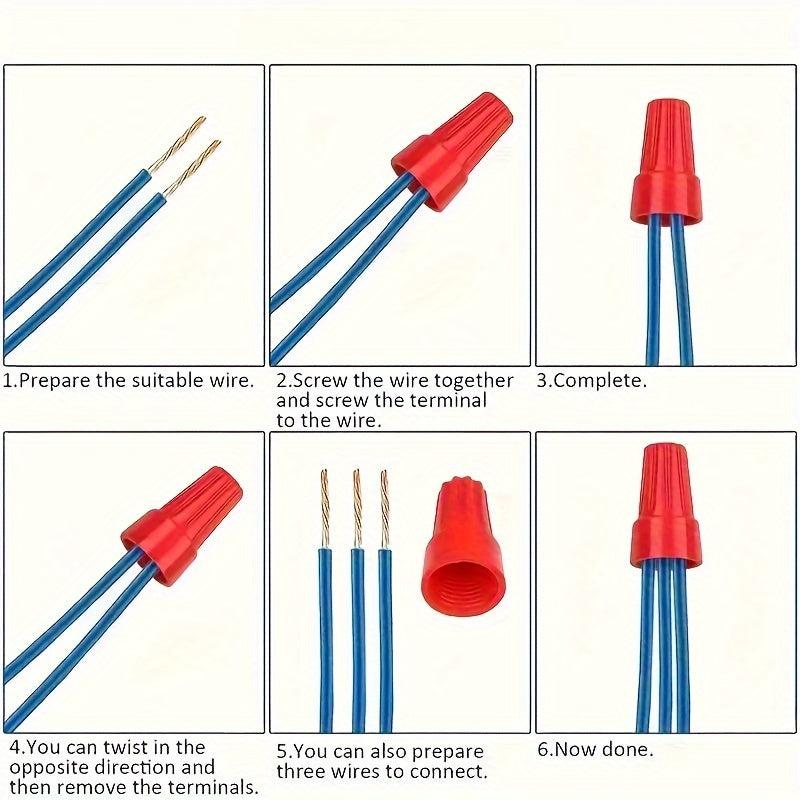 1.Prepare the suitable wire.

2.Screw the wire together and screw the terminal to the wire.

3.Complete.

4.You can twist in the opposite direction and then remove the terminals.

5.You can also prepare three wires to connect.

6.Now done.