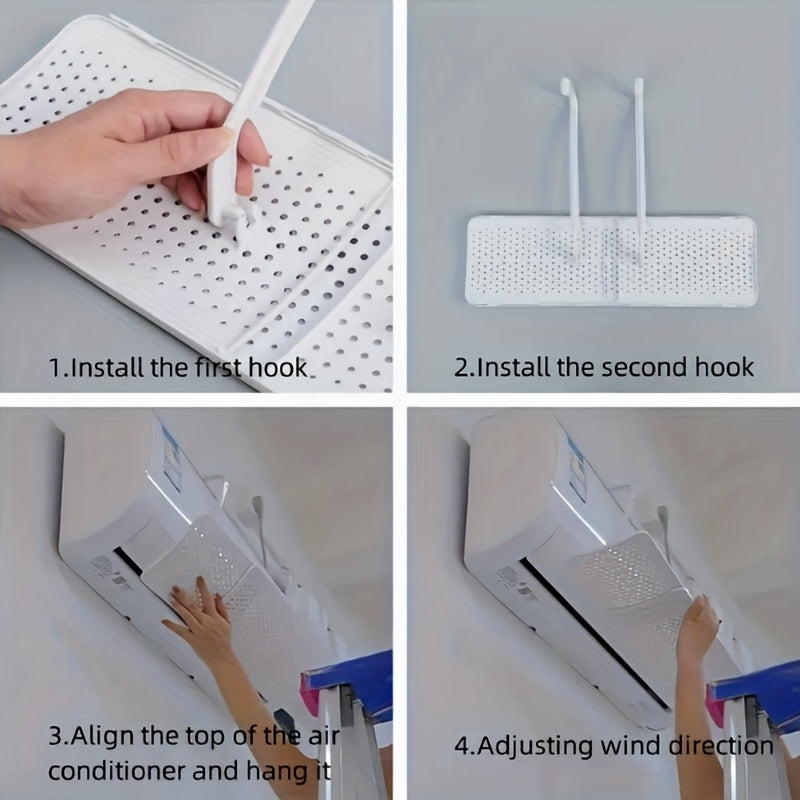 1.Install the first hook

2.Install the second hook

3.Align the top of the air conditioner and hang it

4.Adjusting wind direction