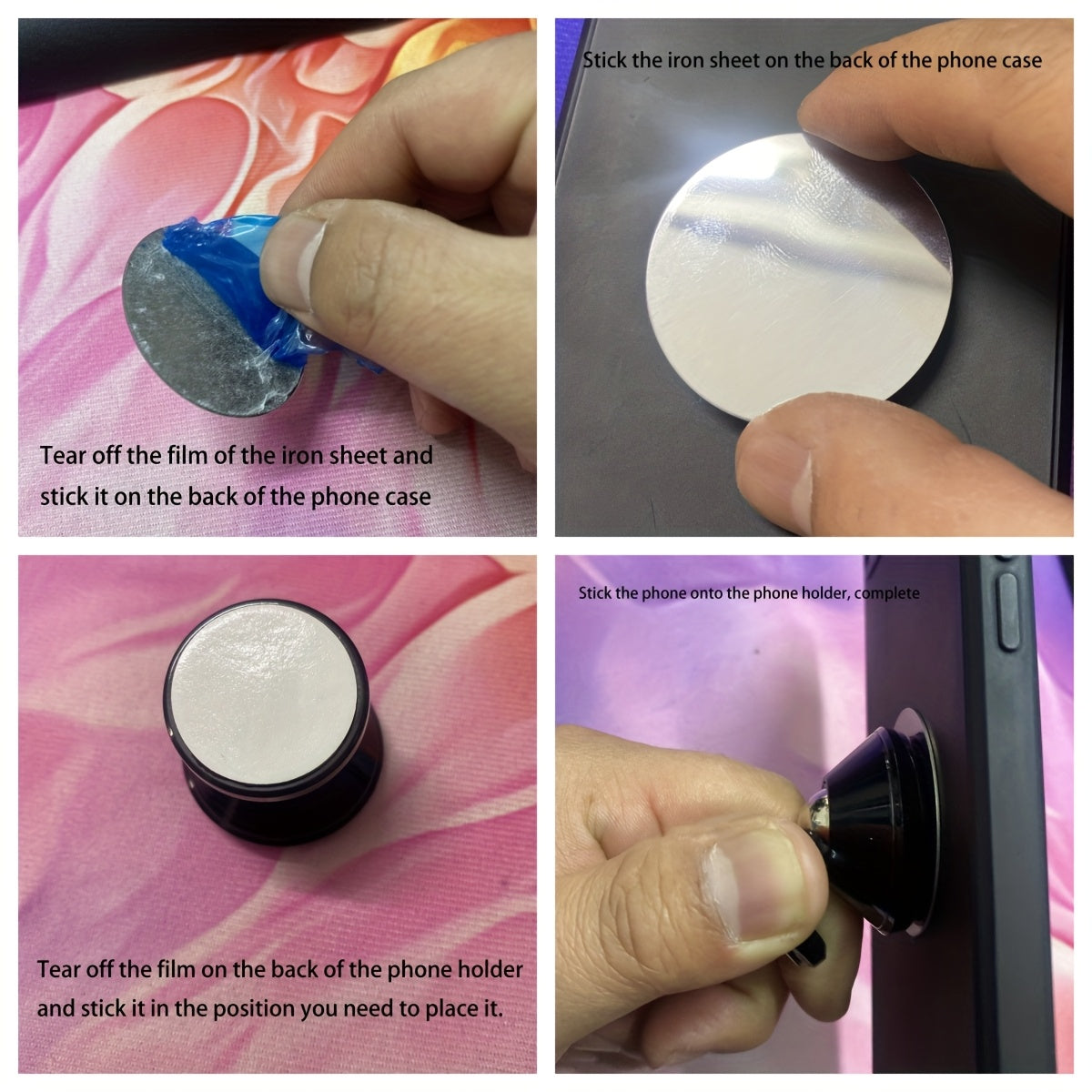 Tear off the film of the iron sheet and stick it on the back of the phone case

Stick the iron sheet on the back of the phone case

Tear off the film on the back of the phone holder and stick it in the position you need to place it.

Stick the phone onto the phone holder, complete