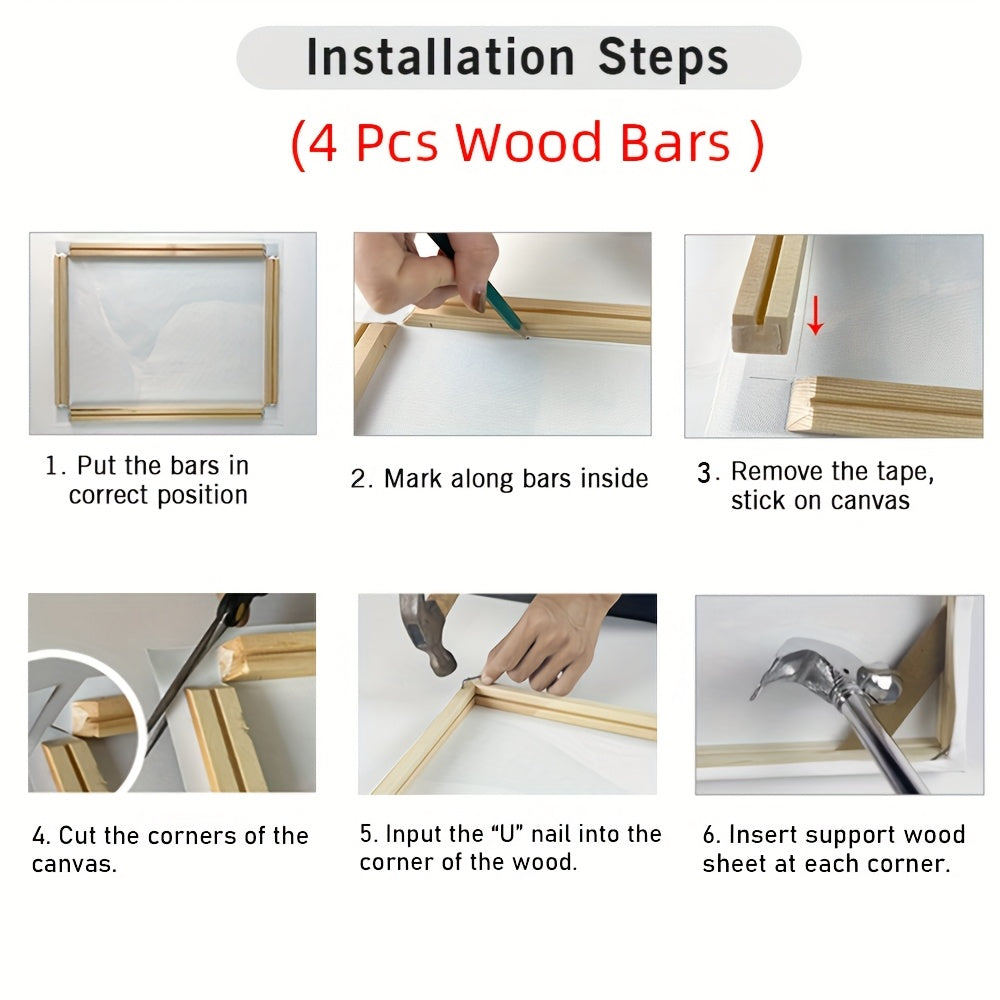 Installation Steps

(4 Pcs Wood Bars )

1. Put the bars in correct position

2. Mark along bars inside

3. Remove the tape, stick on canvas

4. Cut the corners of the canvas.

5. Input the “U” nail into the corner of the wood.

6. Insert support wood sheet at each corner.