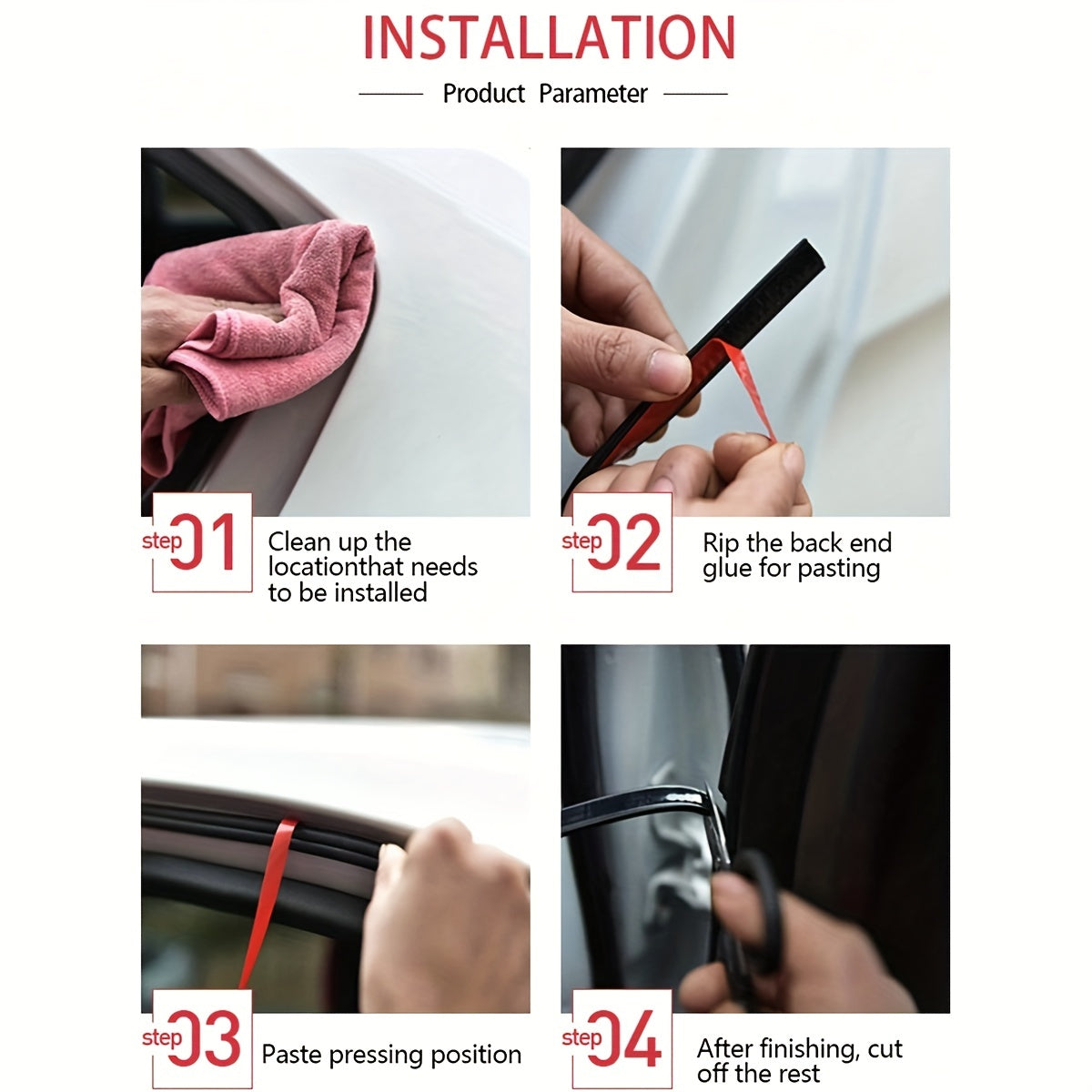 INSTALLATION

Product Parameter

step 01
Clean up the locationthat needs to be installed

step 02
Rip the back end glue for pasting

step 03
Paste pressing position

step 04
After finishing, cut off the rest