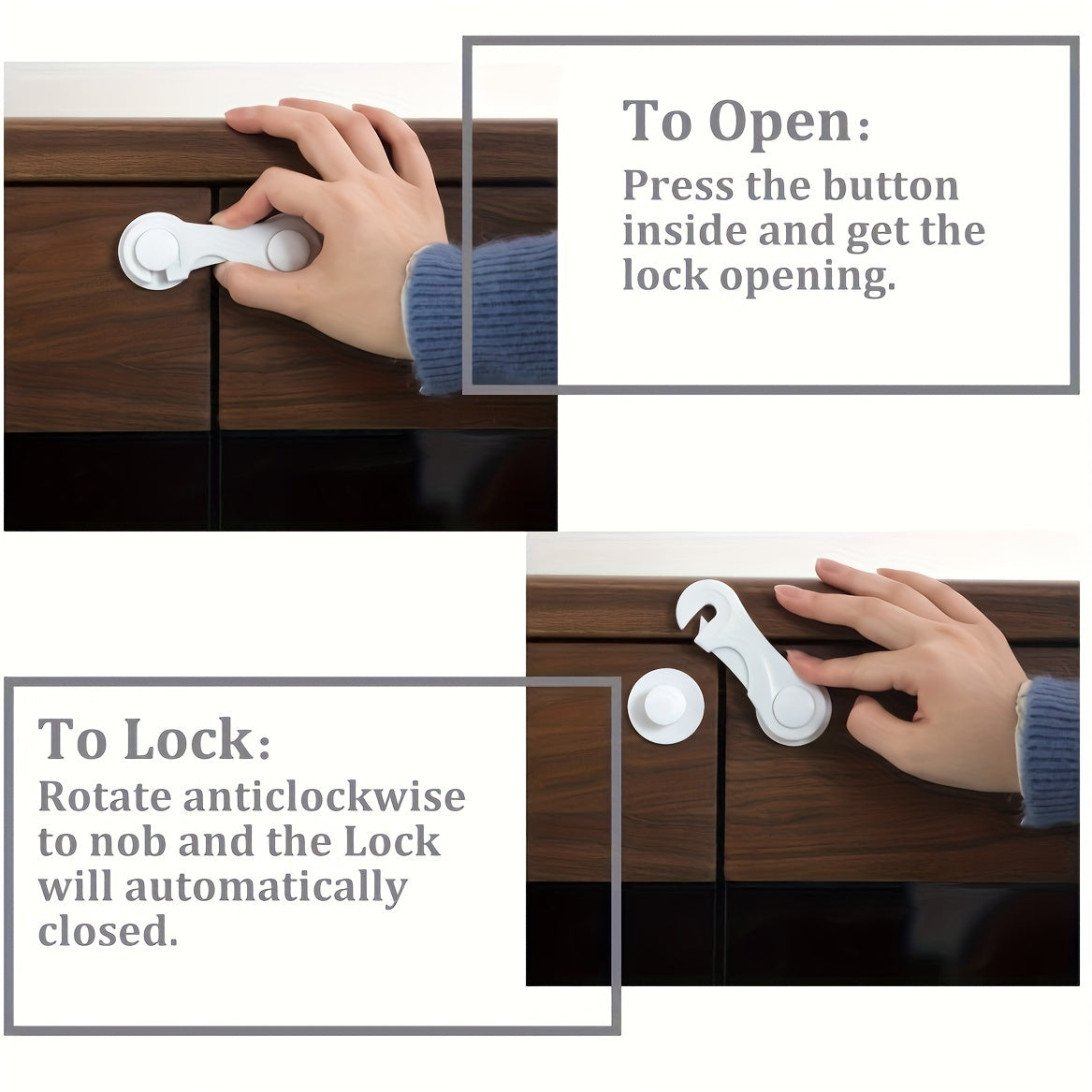 To Open:
Press the button inside and get the lock opening.

To Lock:
Rotate anticlockwise to nob and the Lock will automatically closed.