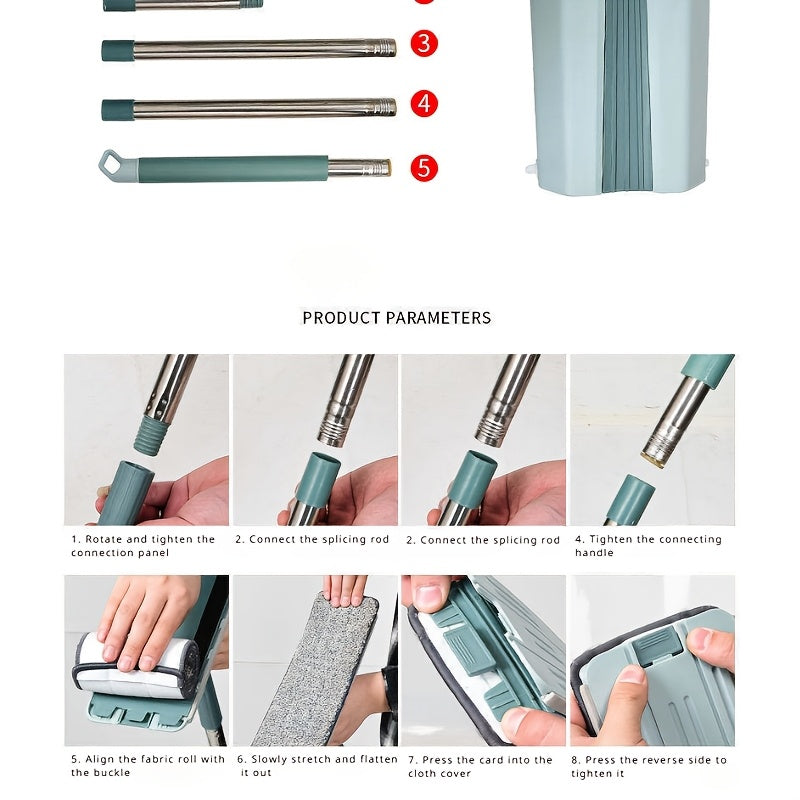 3

4

5

PRODUCT PARAMETERS

1. Rotate and tighten the connection panel

2. Connect the splicing rod

2. Connect the splicing rod

4. Tighten the connecting handle

5. Align the fabric roll with the buckle

6. Slowly stretch and flatten it out

7. Press the card into the cloth cover

8. Press the reverse side to tighten it