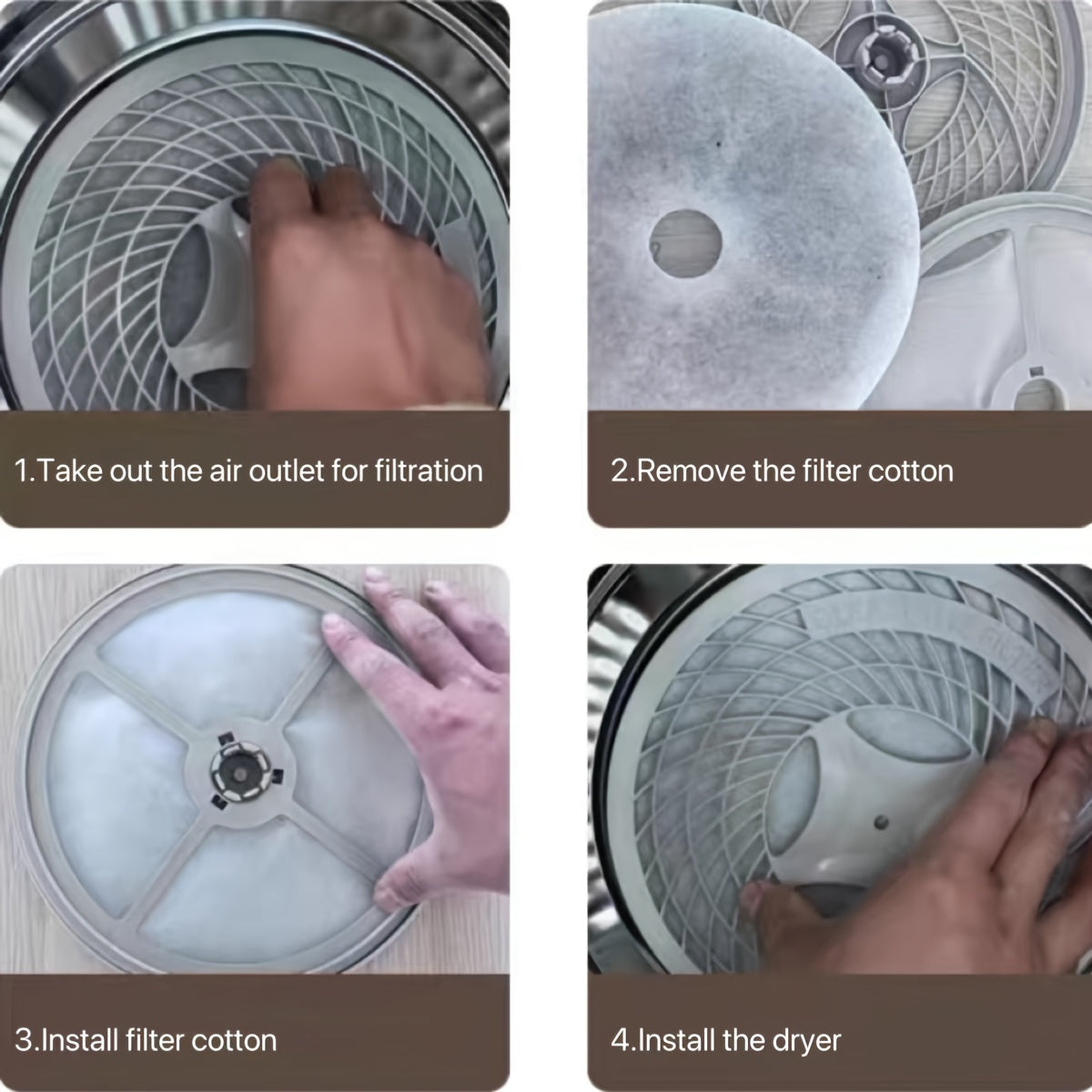 1.Take out the air outlet for filtration

2.Remove the filter cotton

3.Install filter cotton

4.Install the dryer