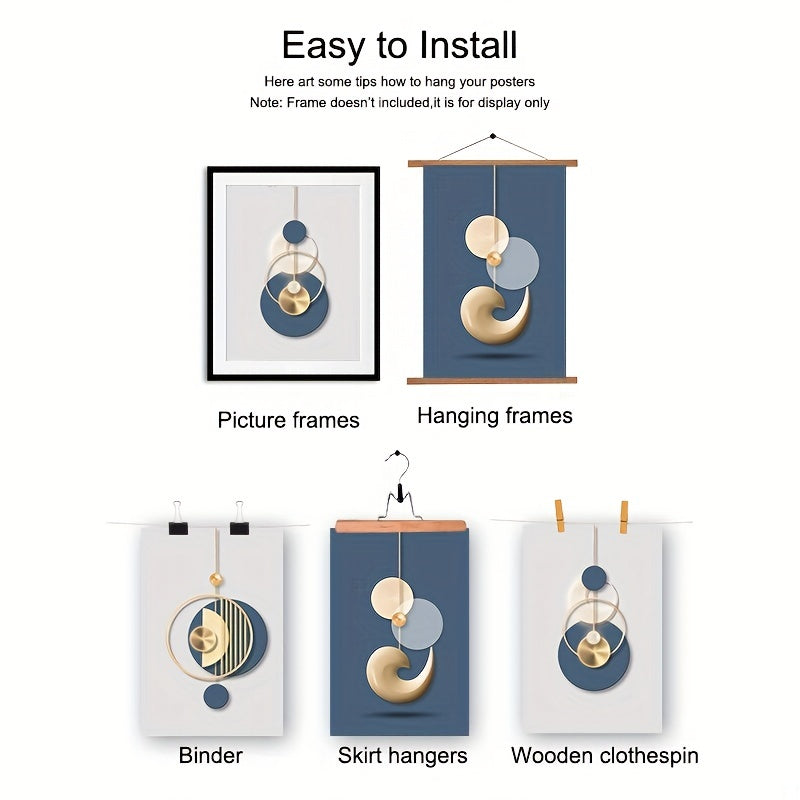 Easy to Install

Here art some tips how to hang your posters
Note: Frame doesn't included,it is for display only

Picture frames

Hanging frames

Binder

Skirt hangers

Wooden clothespin